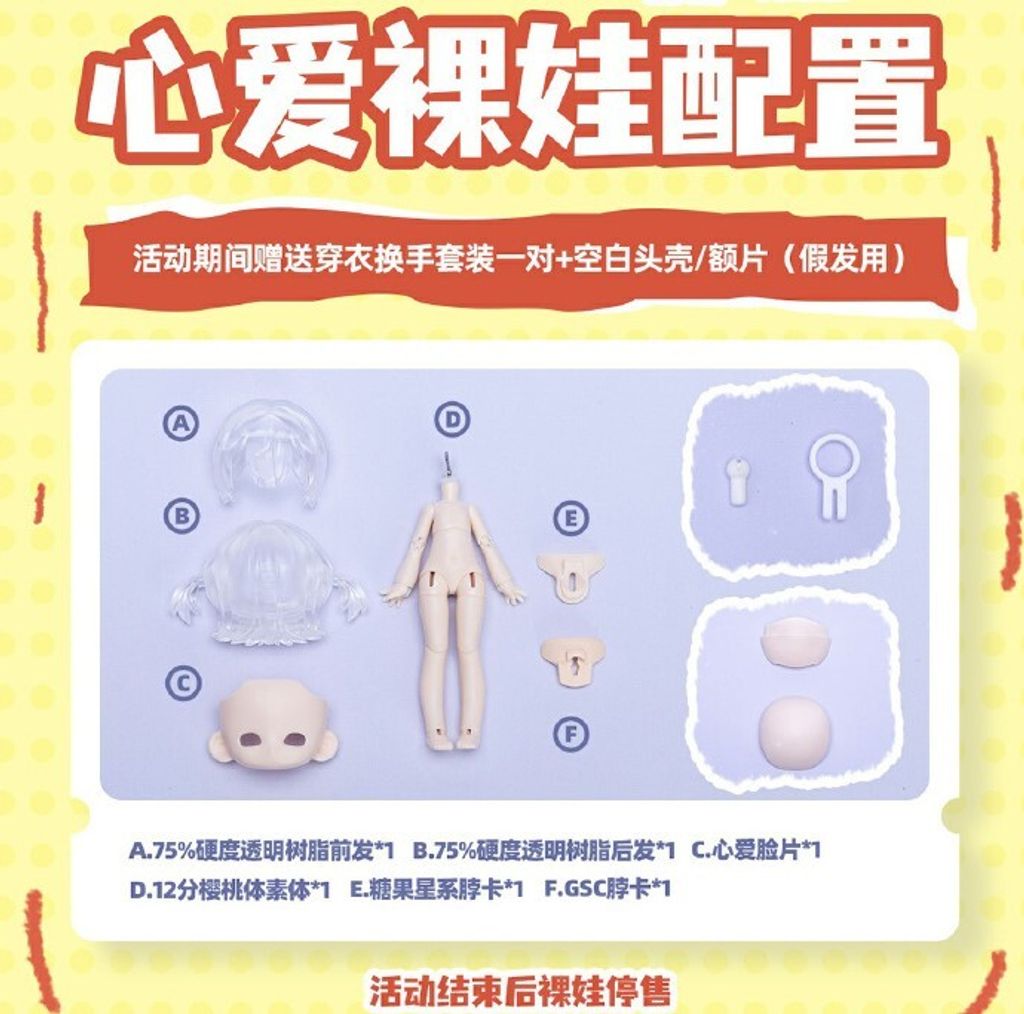 心爱裸娃配置

活动期间赠送穿衣换手套装一对+空白头壳/额片（假发用）

A

B

C

D

E

F

A.75%硬度透明树脂前发*1 B.75%硬度透明树脂后发*1 C.心爱脸片*1
D.12分樱桃体素体*1 E.糖果星系脖卡*1 F.GSC脖卡*1

活动结束后裸娃停售