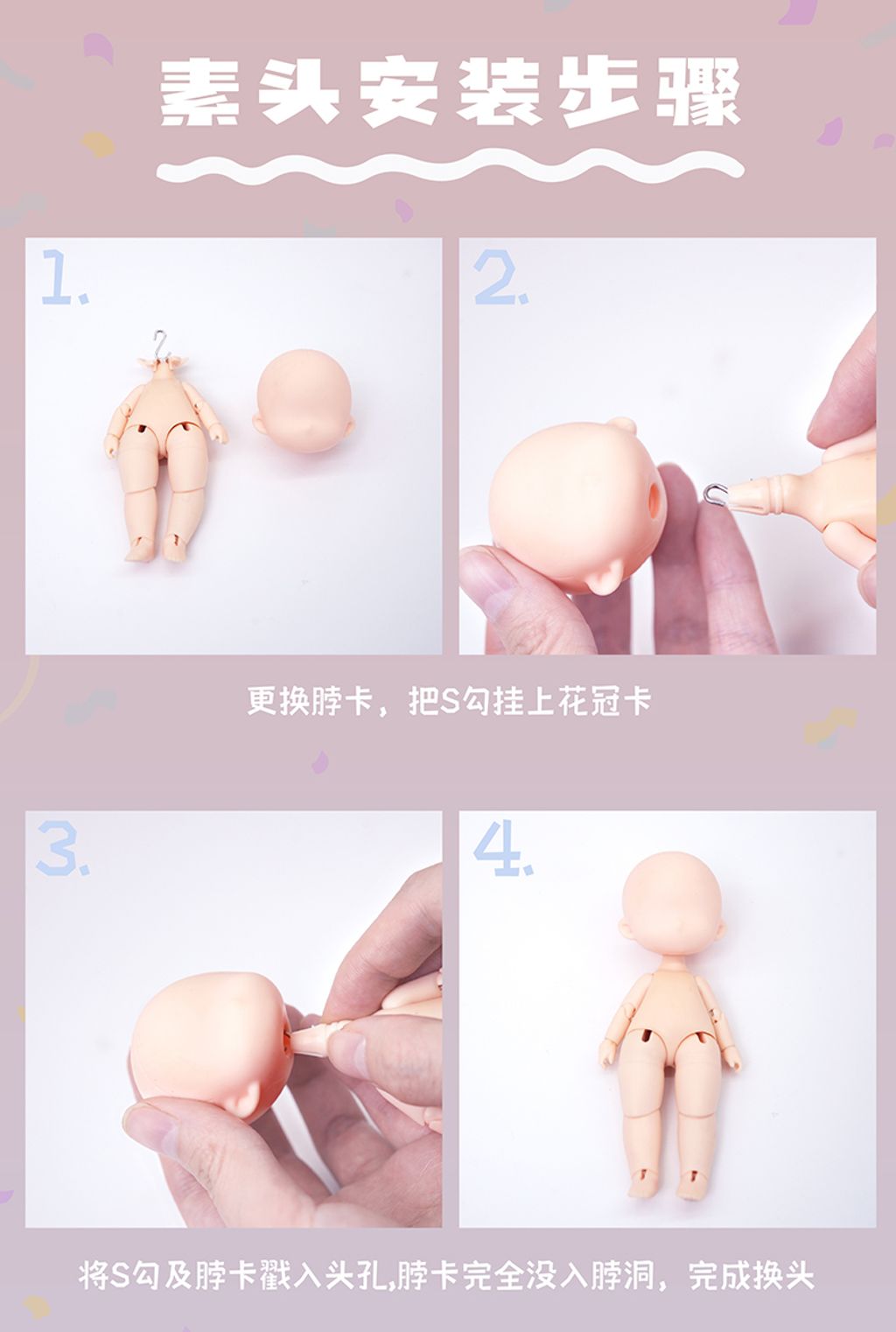 素头安装步骤

1.

2.

更换脖卡，把S勾挂上花冠卡

3.

4.

将S勾及脖卡戳入头孔,脖卡完全没入脖洞，完成换头