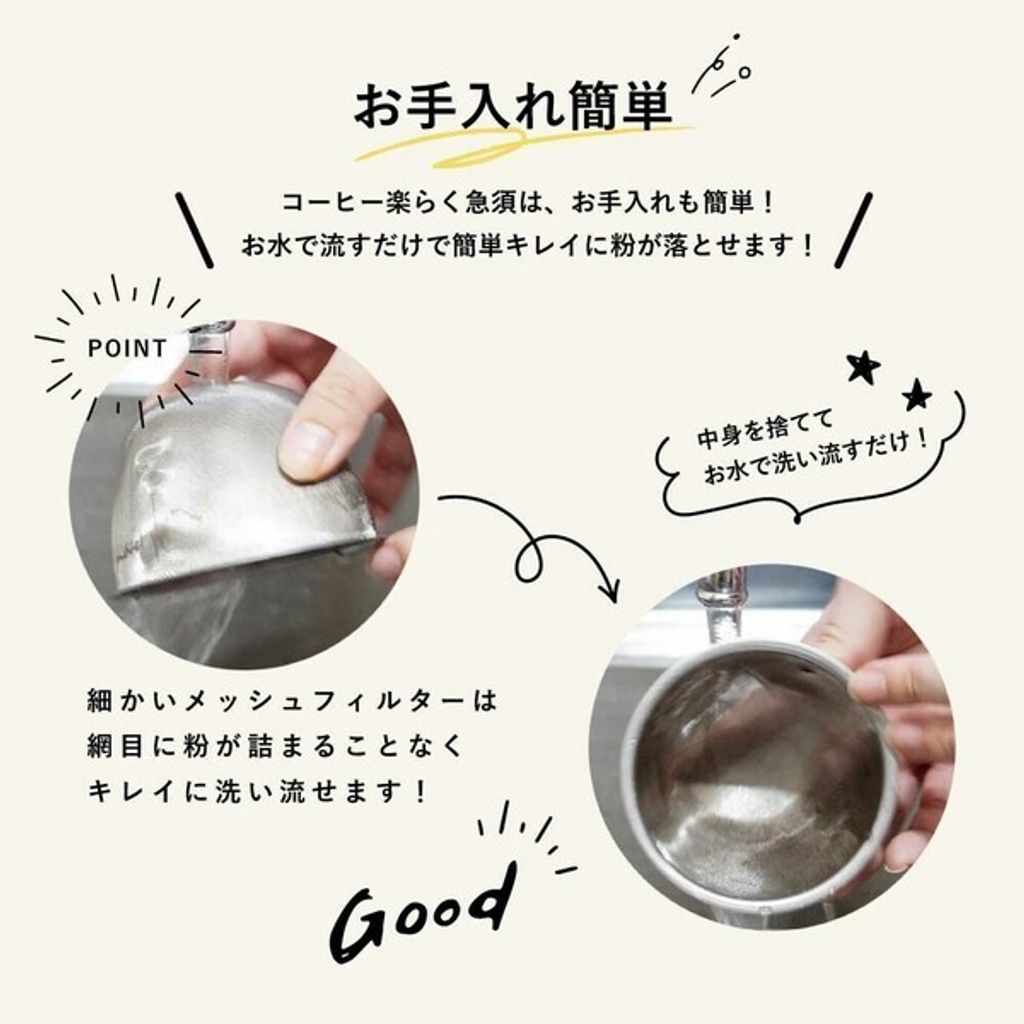 お手入れ簡単

コーヒー楽らく急須は、お手入れも簡単！
お水で流すだけで簡単キレイに粉が落とせます！

POINT

中身を捨てて
お水で洗い流すだけ！

細かいメッシュフィルターは
網目に粉が詰まることなく
キレイに洗い流せます！

Good