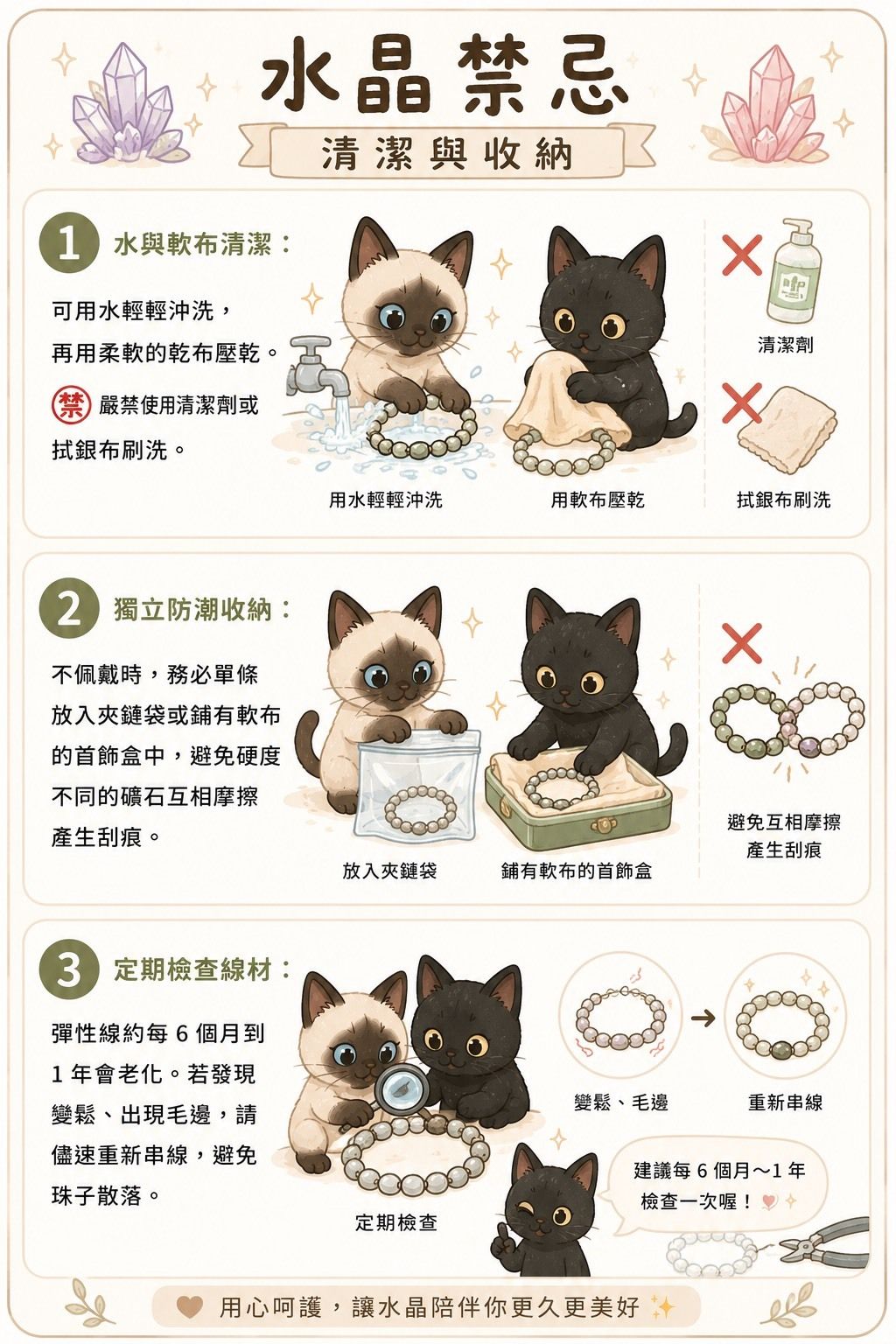 水晶禁忌

清潔與收納

1 水與軟布清潔：

可用水輕輕沖洗，再用柔軟的乾布壓乾。

禁 嚴禁使用清潔劑或拭銀布刷洗。

用水輕輕沖洗

用軟布壓乾

清潔劑

拭銀布刷洗

2 獨立防潮收納：

不佩戴時，務必單條放入夾鏈袋或鋪有軟布的首飾盒中，避免硬度不同的礦石互相摩擦產生刮痕。

放入夾鏈袋

鋪有軟布的首飾盒

避免互相摩擦產生刮痕

3 定期檢查線材：

彈性線約每 6 個月到 1 年會老化。若發現變鬆、出現毛邊，請儘速重新串線，避免珠子散落。

定期檢查

變鬆、毛邊

重新串線

建議每 6 個月～1 年檢查一次喔！

用心呵護，讓水晶陪伴你更久更美好