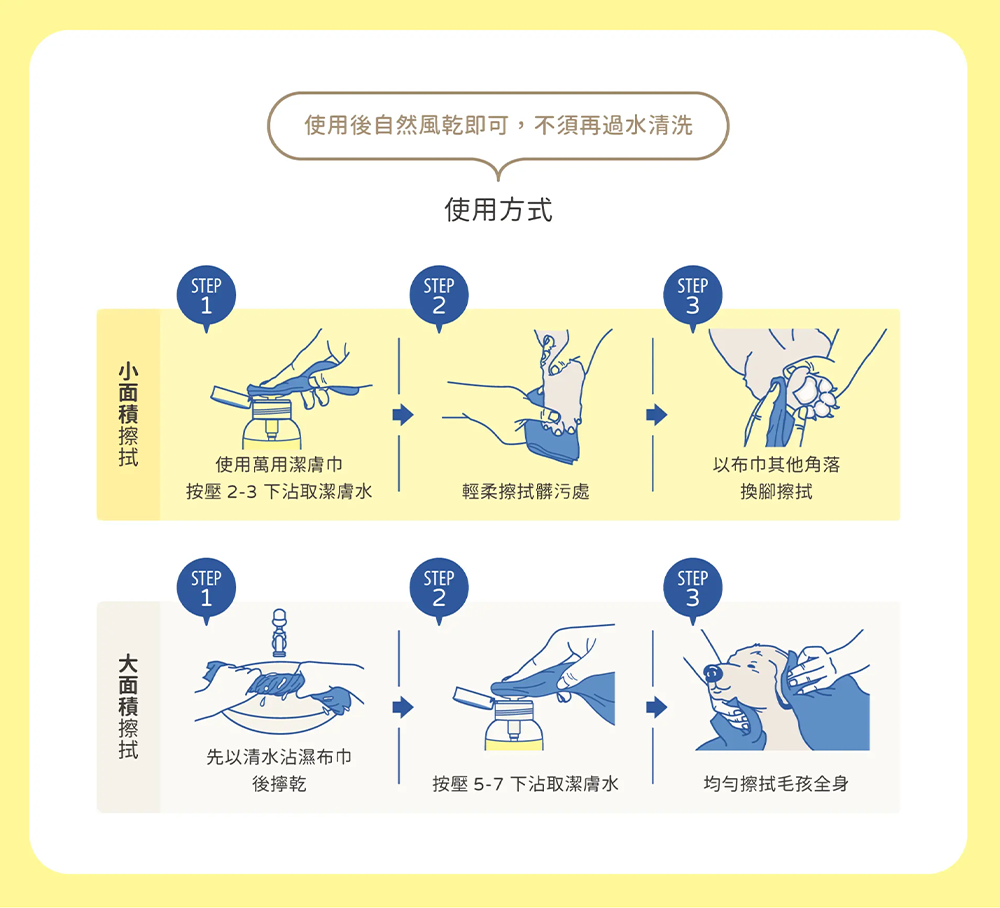 使用後自然風乾即可，不須再過水清洗

使用方式

小面積擦拭

STEP 1
使用萬用潔膚巾
按壓 2-3 下沾取潔膚水

STEP 2
輕柔擦拭髒污處

STEP 3
以布巾其他角落
換腳擦拭

大面積擦拭

STEP 1
先以清水沾濕布巾
後擰乾

STEP 2
按壓 5-7 下沾取潔膚水

STEP 3
均勻擦拭毛孩全身