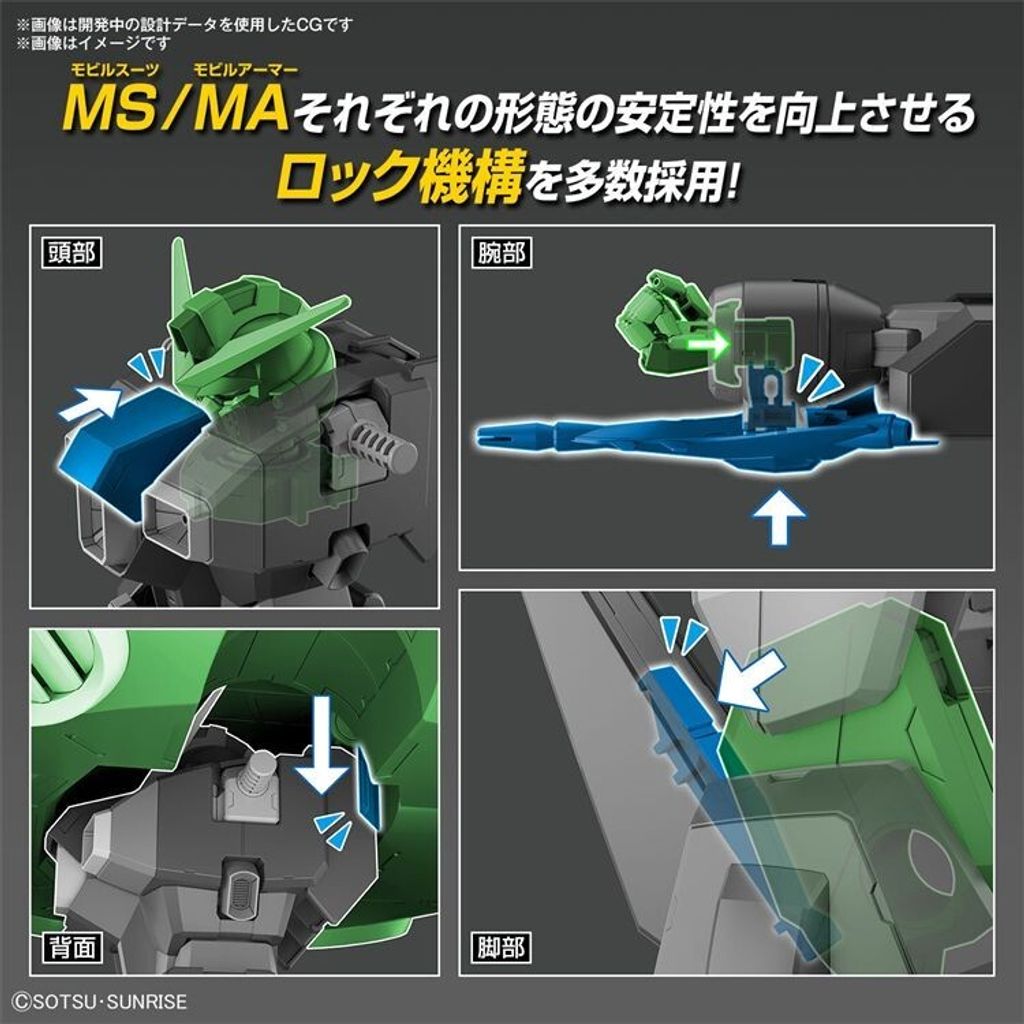 ※画像は開発中の設計データを使用したCGです
※画像はイメージです

モビルスーツ モビルアーマー
MS/MAそれぞれの形態の安定性を向上させる
ロック機構を多数採用!

頭部

腕部

背面

脚部

©SOTSU・SUNRISE