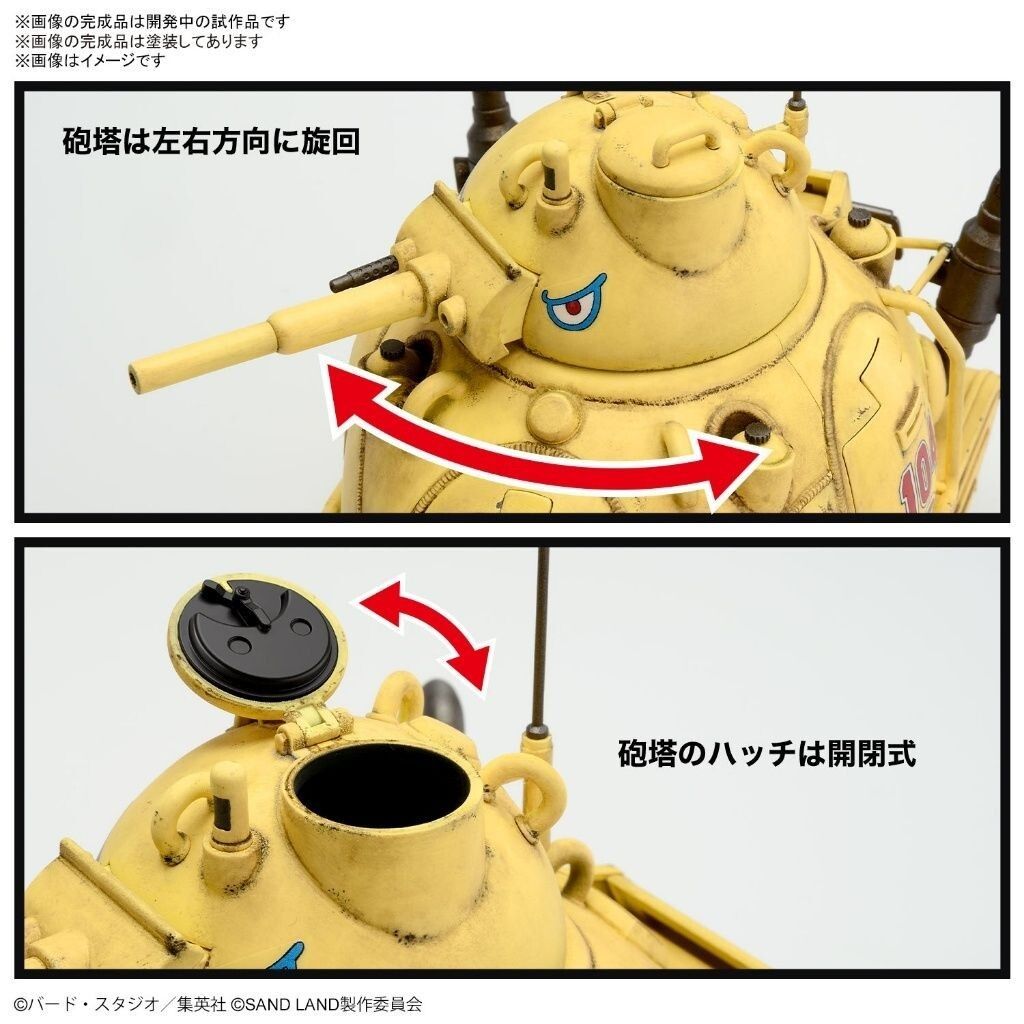 ※画像の完成品は開発中の試作品です
※画像の完成品は塗装してあります
※画像はイメージです

砲塔は左右方向に旋回

砲塔のハッチは開閉式

©バード・スタジオ／集英社 ©SAND LAND製作委員会