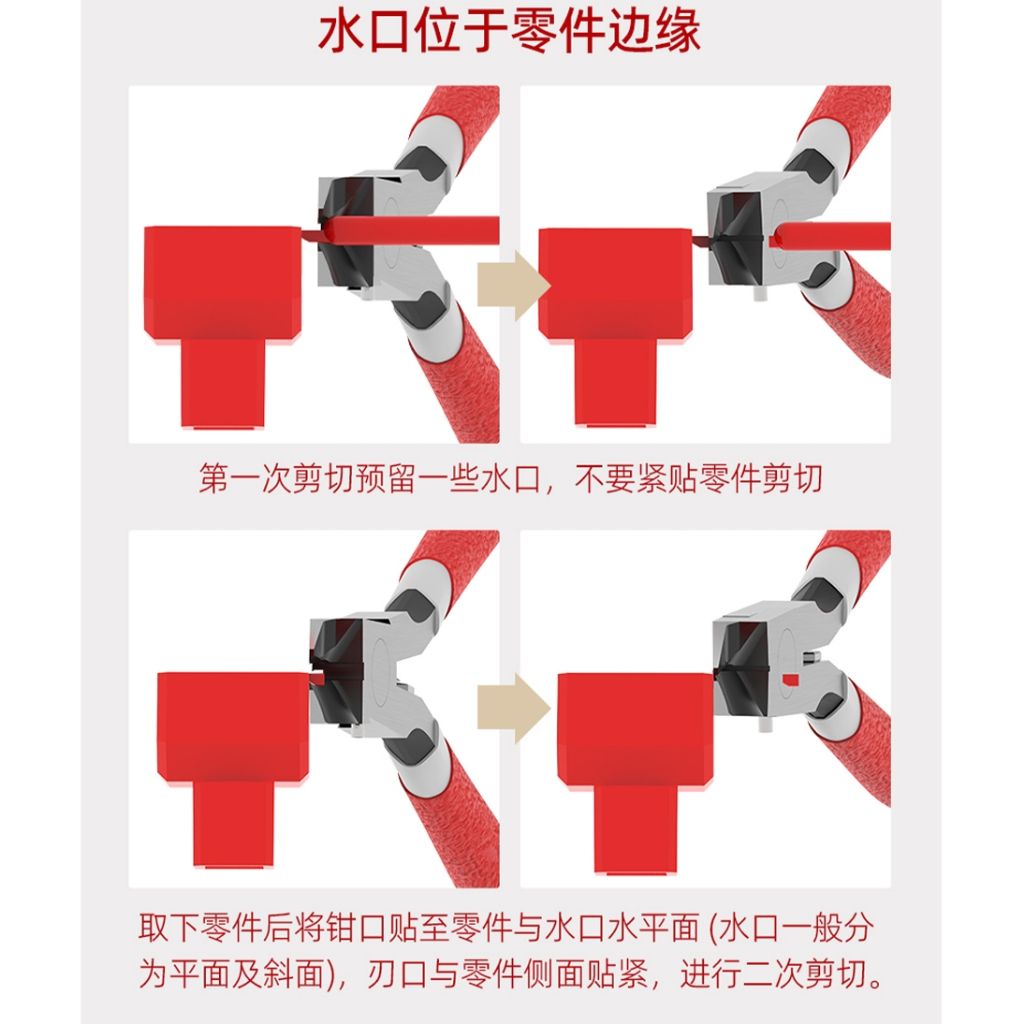 水口位于零件边缘

第一次剪切预留一些水口，不要紧贴零件剪切

取下零件后将钳口贴至零件与水口水平面 (水口一般分为平面及斜面)，刃口与零件侧面贴紧，进行二次剪切。