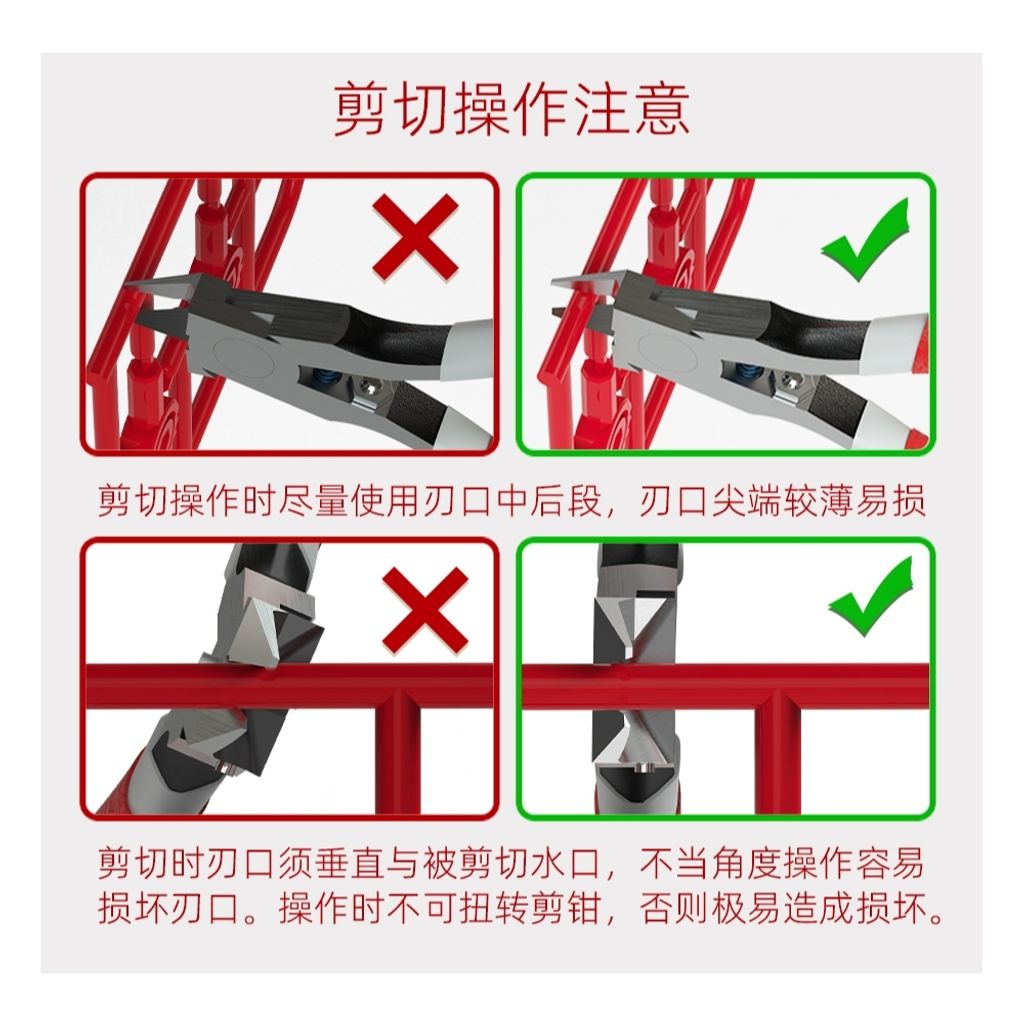 剪切操作注意

剪切操作时尽量使用刃口中后段，刃口尖端较薄易损

剪切时刃口须垂直与被剪切水口，不当角度操作容易损坏刃口。操作时不可扭转剪钳，否则极易造成损坏。