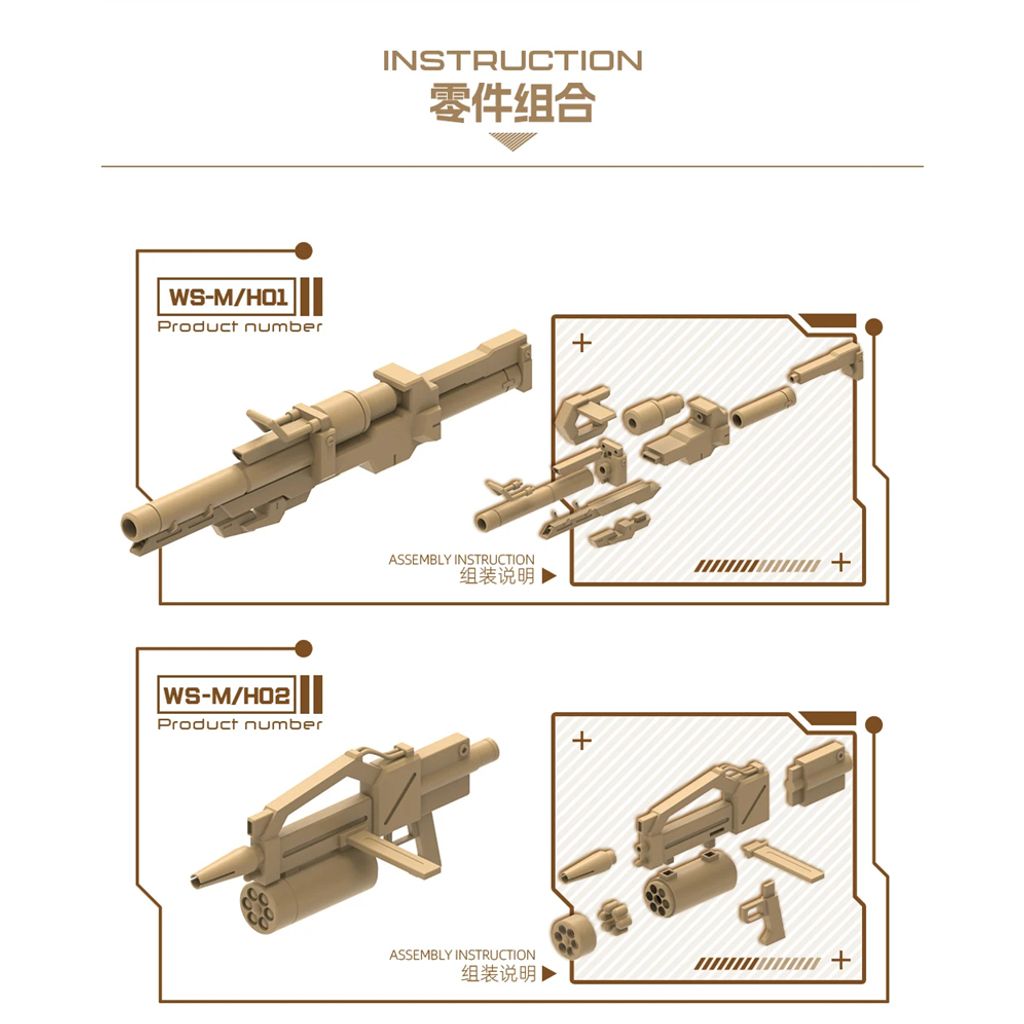 INSTRUCTION
零件组合

WS-M/H01
Product number

ASSEMBLY INSTRUCTION
组装说明 ▶

WS-M/H02
Product number

ASSEMBLY INSTRUCTION
组装说明 ▶