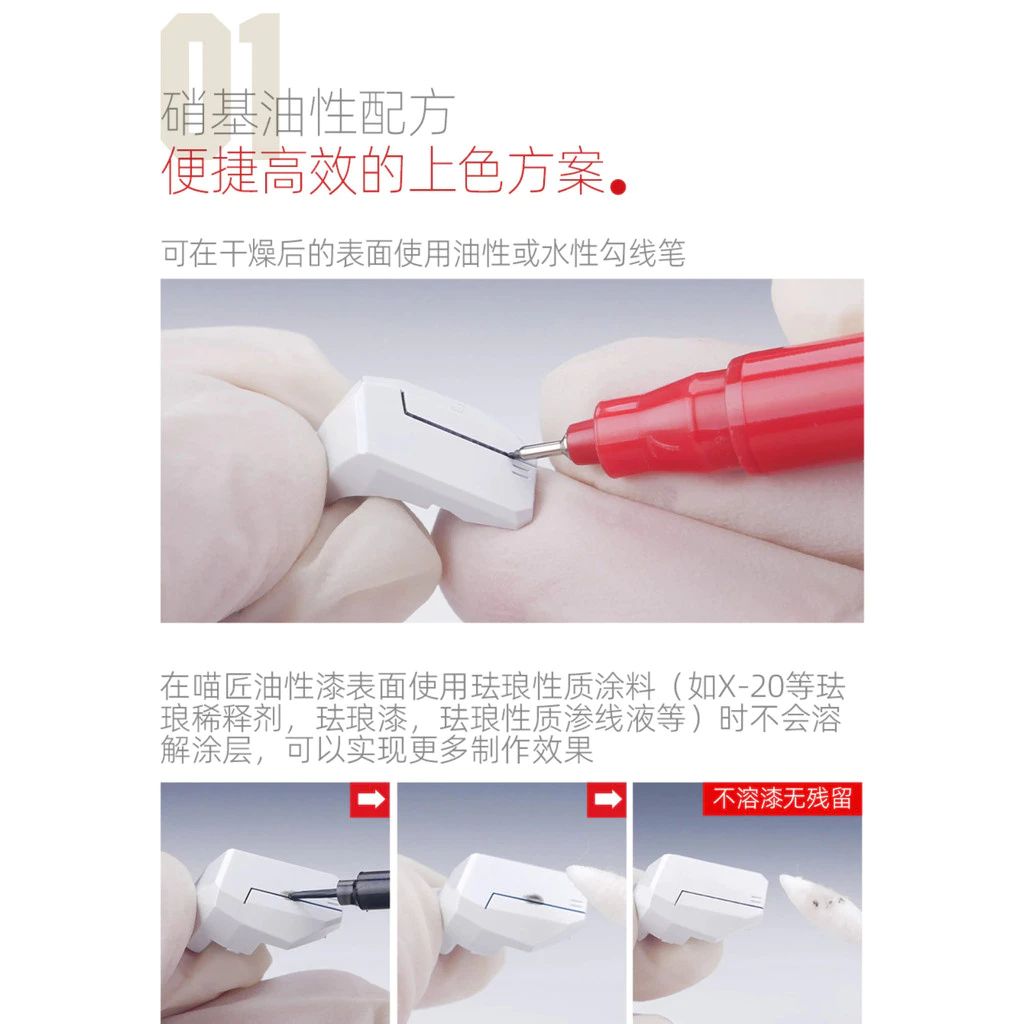 01
硝基油性配方
便捷高效的上色方案.

可在干燥后的表面使用油性或水性勾线笔

在喵匠油性漆表面使用珐琅性质涂料（如X-20等珐琅稀释剂，珐琅漆，珐琅性质渗线液等）时不会溶解涂层，可以实现更多制作效果

不溶漆无残留