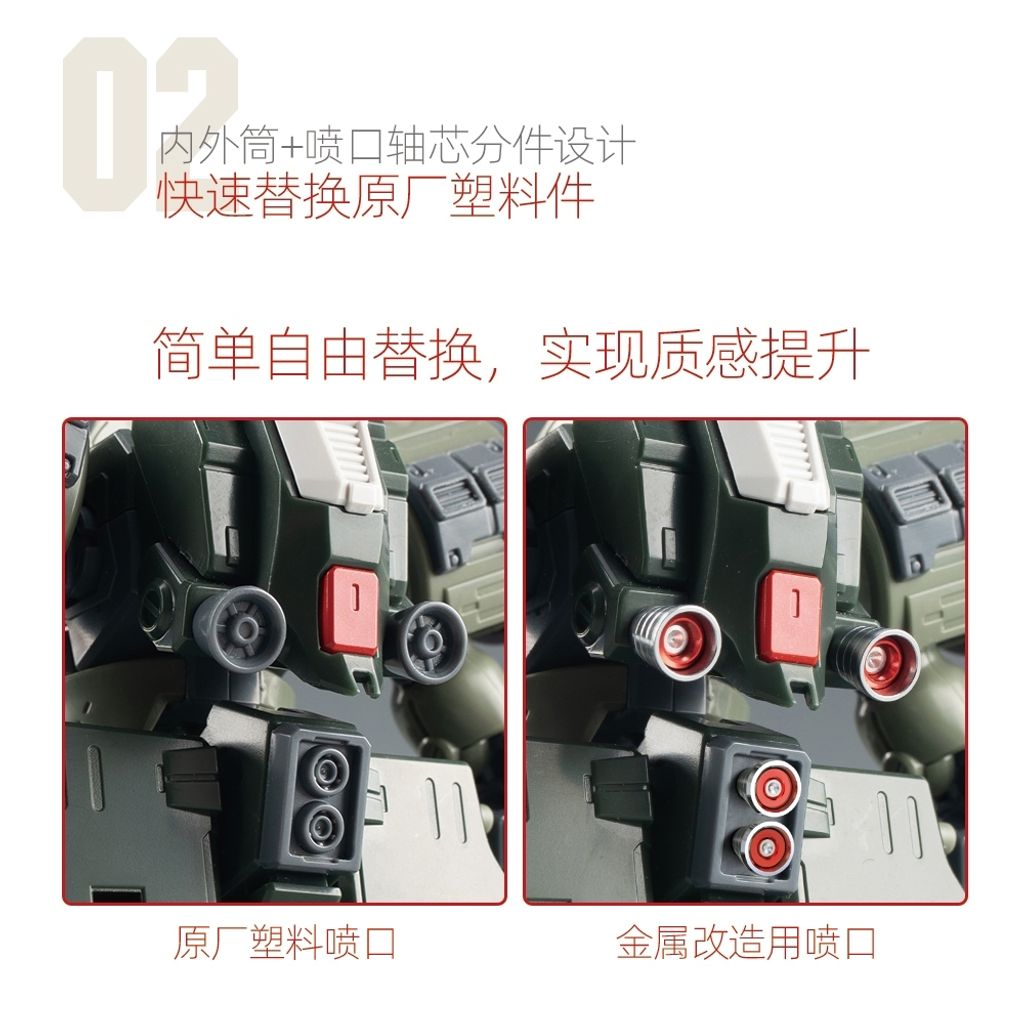 02
内外筒+喷口轴芯分件设计
快速替换原厂塑料件

简单自由替换，实现质感提升

1

1

原厂塑料喷口

金属改造用喷口