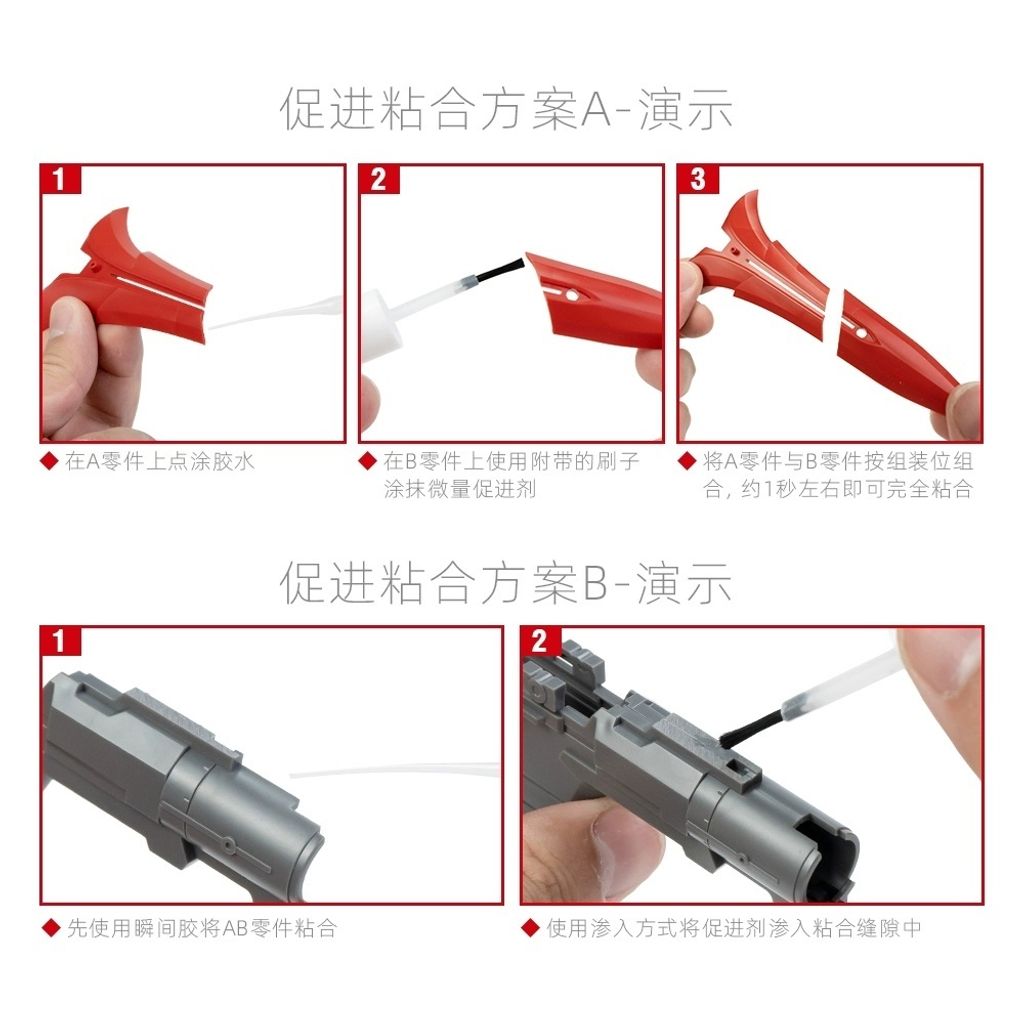 促进粘合方案A-演示

1

◆ 在A零件上点涂胶水

2

◆ 在B零件上使用附带的刷子涂抹微量促进剂

3

◆ 将A零件与B零件按组装位组合，约1秒左右即可完全粘合

促进粘合方案B-演示

1

◆ 先使用瞬间胶将AB零件粘合

2

◆ 使用渗入方式将促进剂渗入粘合缝隙中