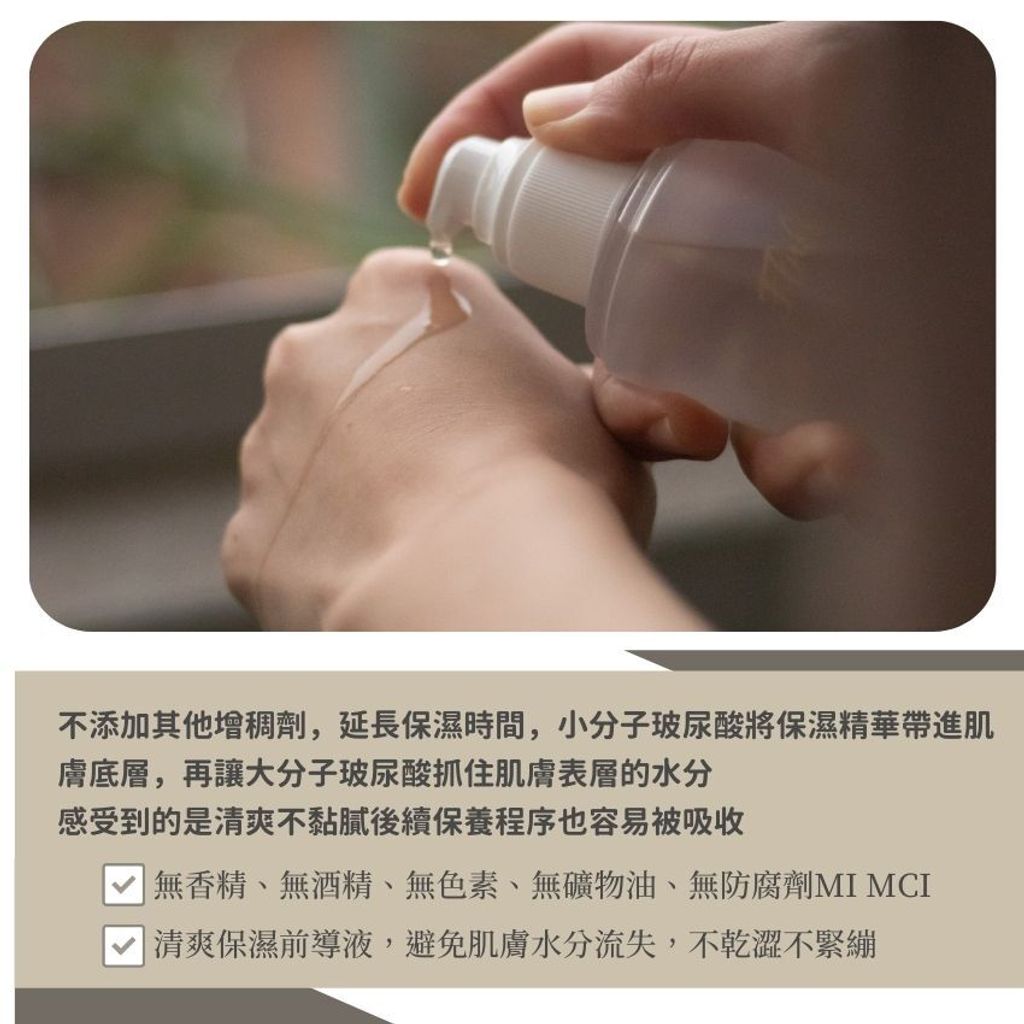 不添加其他增稠劑，延長保濕時間，小分子玻尿酸將保濕精華帶進肌膚底層，再讓大分子玻尿酸抓住肌膚表層的水分
感受到的是清爽不黏膩後續保養程序也容易被吸收

無香精、無酒精、無色素、無礦物油、無防腐劑MI MCI

清爽保濕前導液，避免肌膚水分流失，不乾澀不緊繃