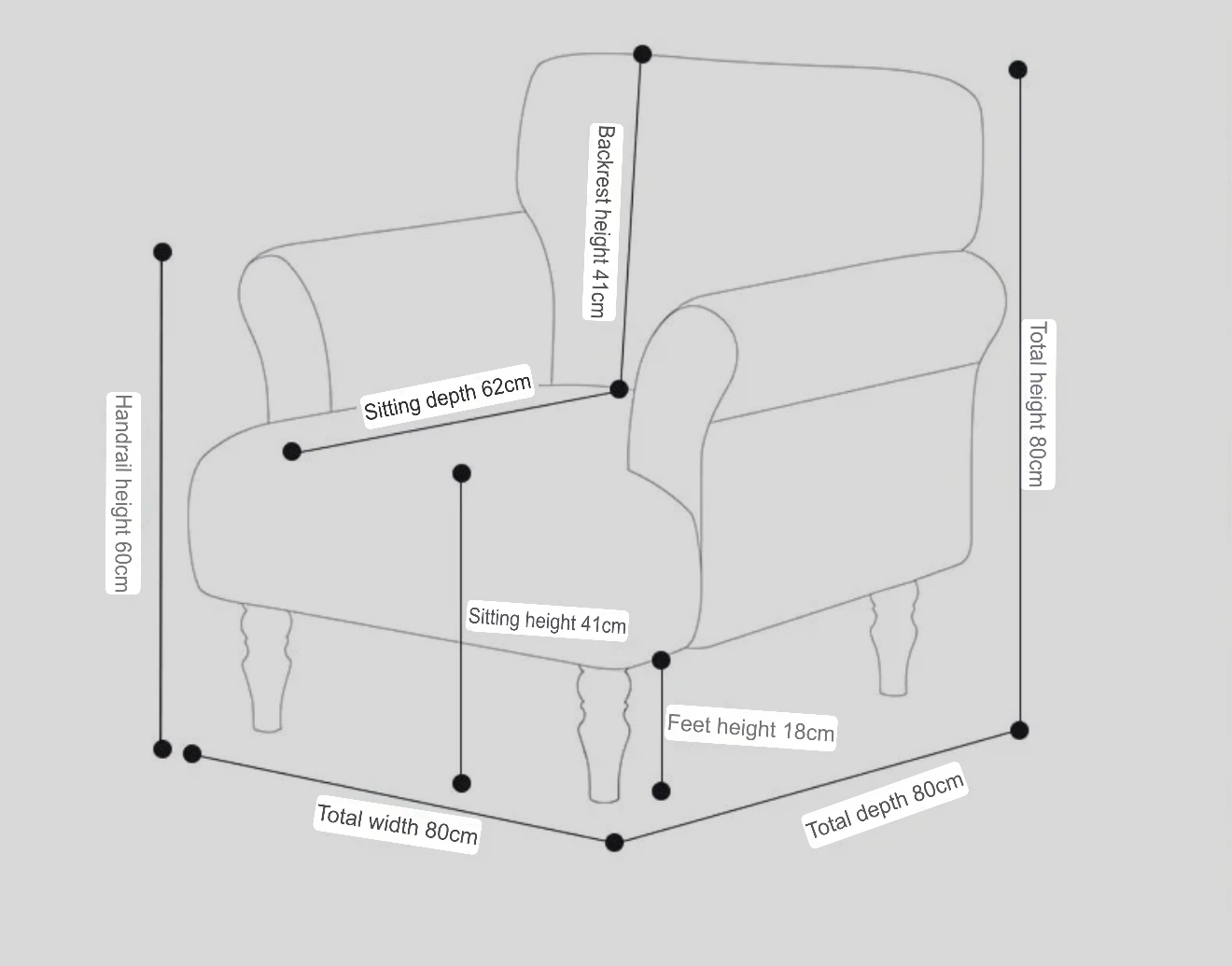 Backrest height 41cm
Total height 80cm
Handrail height 60cm
Sitting depth 62cm
Sitting height 41cm
Feet height 18cm
Total width 80cm
Total depth 80cm