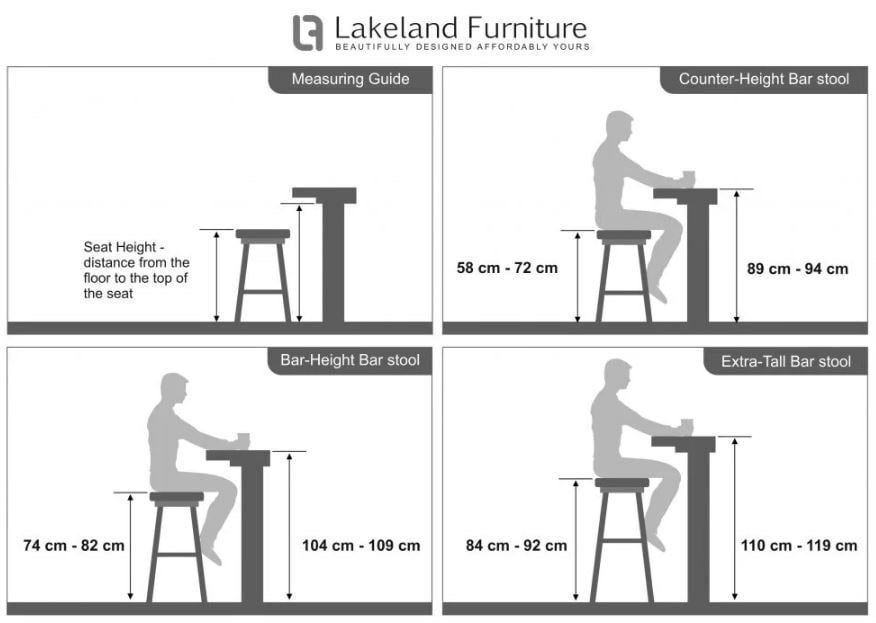 Lakeland Furniture
BEAUTIFULLY DESIGNED AFFORDABLY YOURS

Measuring Guide

Seat Height - distance from the floor to the top of the seat

Counter-Height Bar stool

58 cm - 72 cm

89 cm - 94 cm

Bar-Height Bar stool

74 cm - 82 cm

104 cm - 109 cm

Extra-Tall Bar stool

84 cm - 92 cm

110 cm - 119 cm