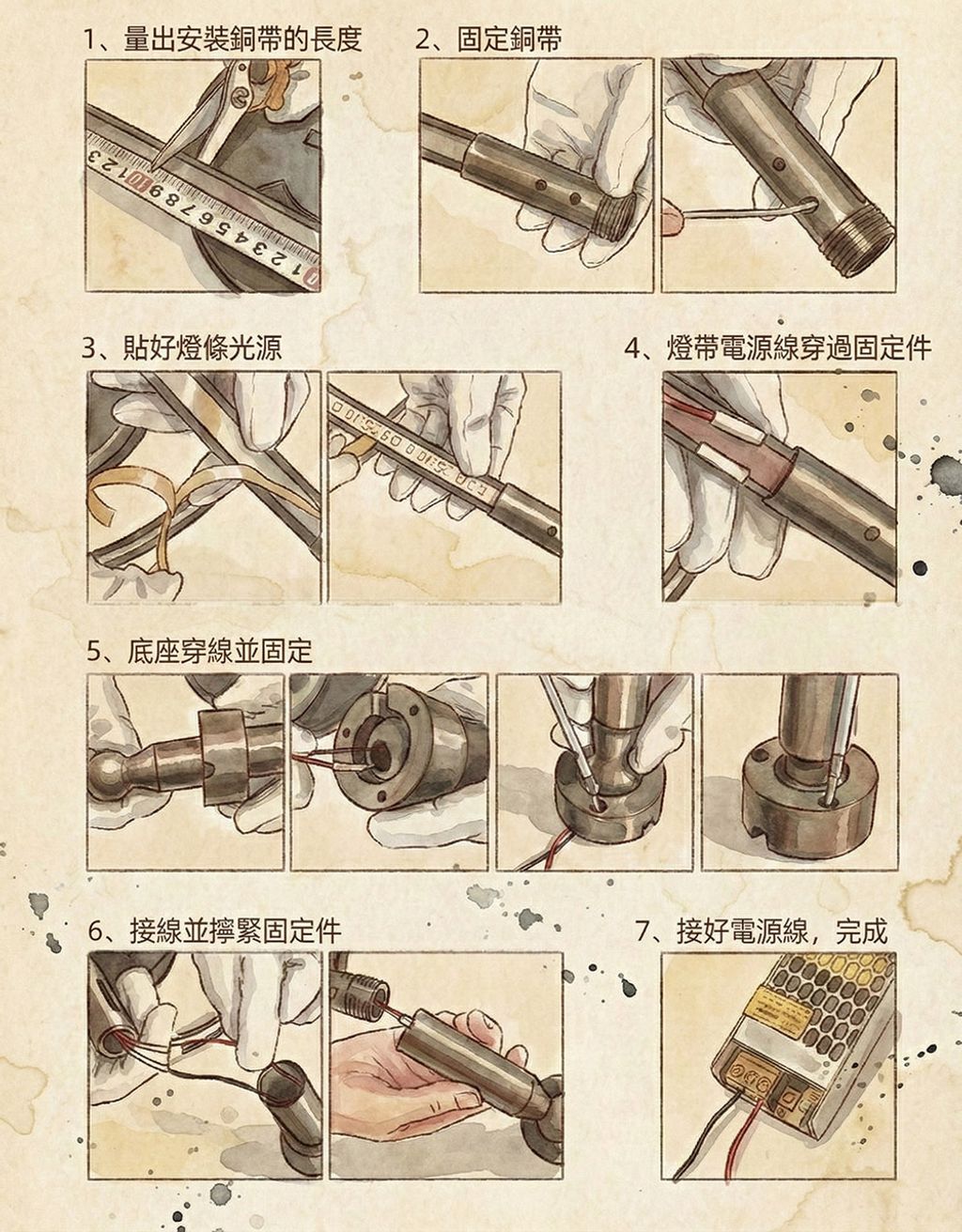 1、量出安裝銅帶的長度

2、固定銅帶

3、貼好燈條光源

4、燈帶電源線穿過固定件

5、底座穿線並固定

6、接線並擰緊固定件

7、接好電源線，完成