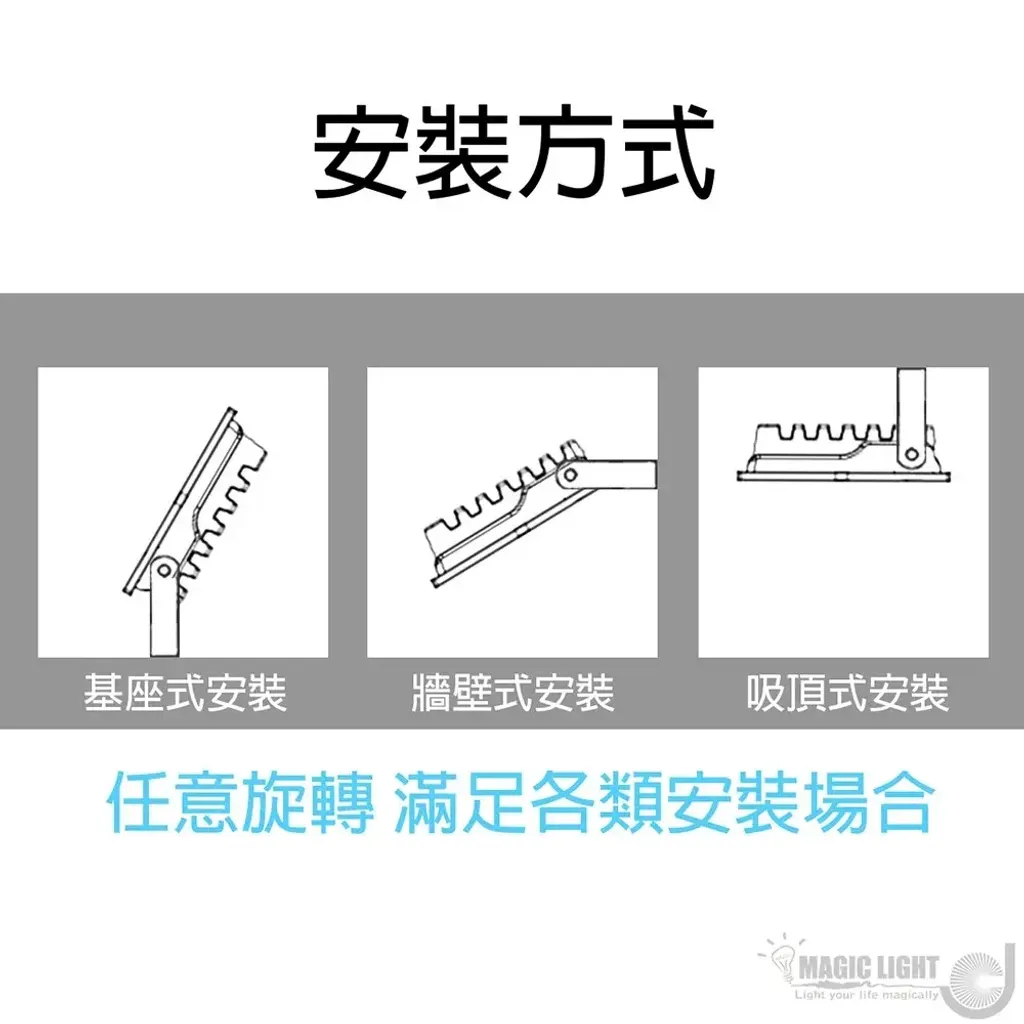 安裝方式

基座式安裝

牆壁式安裝

吸頂式安裝

任意旋轉 滿足各類安裝場合

MAGIC LIGHT
Light your life magically