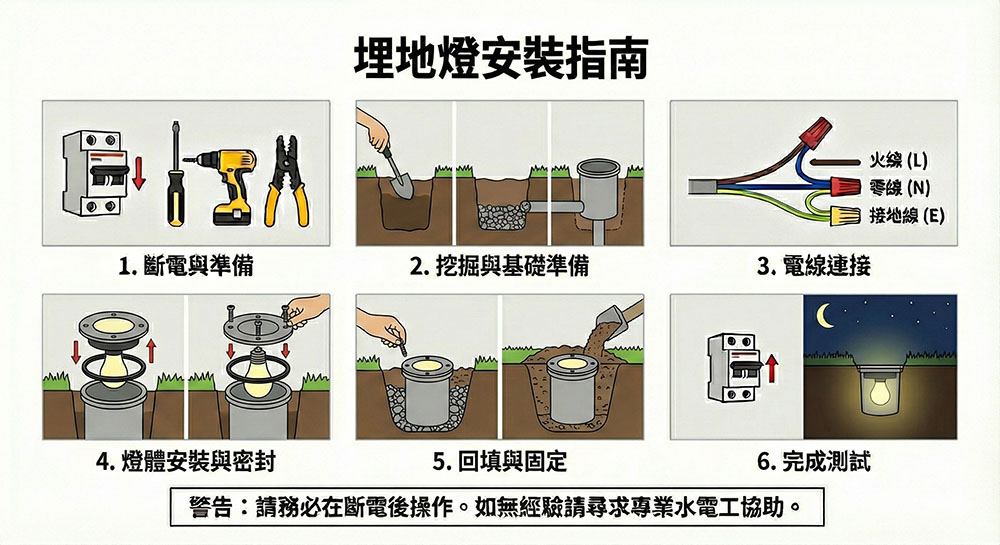 埋地燈安裝指南

1. 斷電與準備

2. 挖掘與基礎準備

火線 (L)
零線 (N)
接地線 (E)

3. 電線連接

4. 燈體安裝與密封

5. 回填與固定

6. 完成測試

警告：請務必在斷電後操作。如無經驗請尋求專業水電工協助。