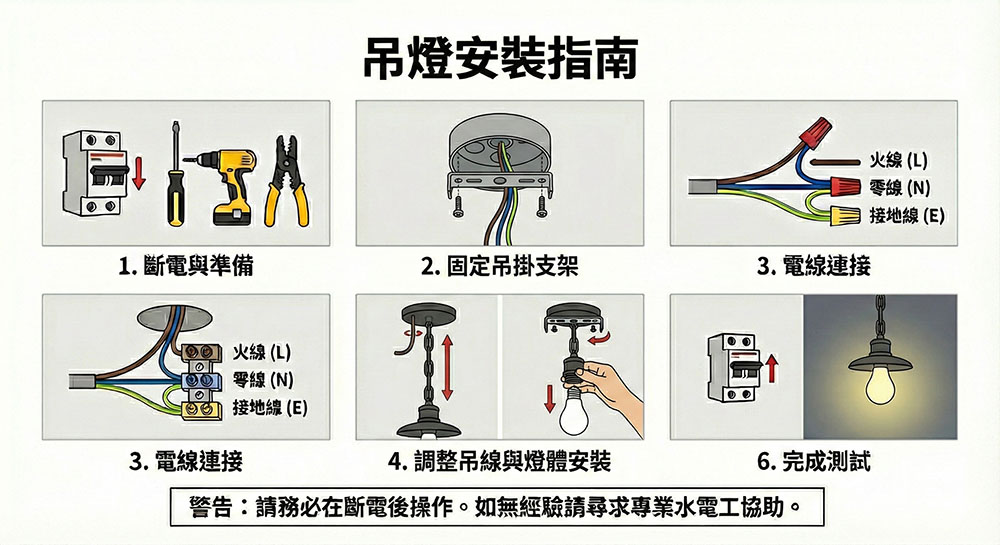 吊燈安裝指南

1. 斷電與準備

2. 固定吊掛支架

火線 (L)
零線 (N)
接地線 (E)

3. 電線連接

火線 (L)
零線 (N)
接地線 (E)

3. 電線連接

4. 調整吊線與燈體安裝

6. 完成測試

警告：請務必在斷電後操作。如無經驗請尋求專業水電工協助。