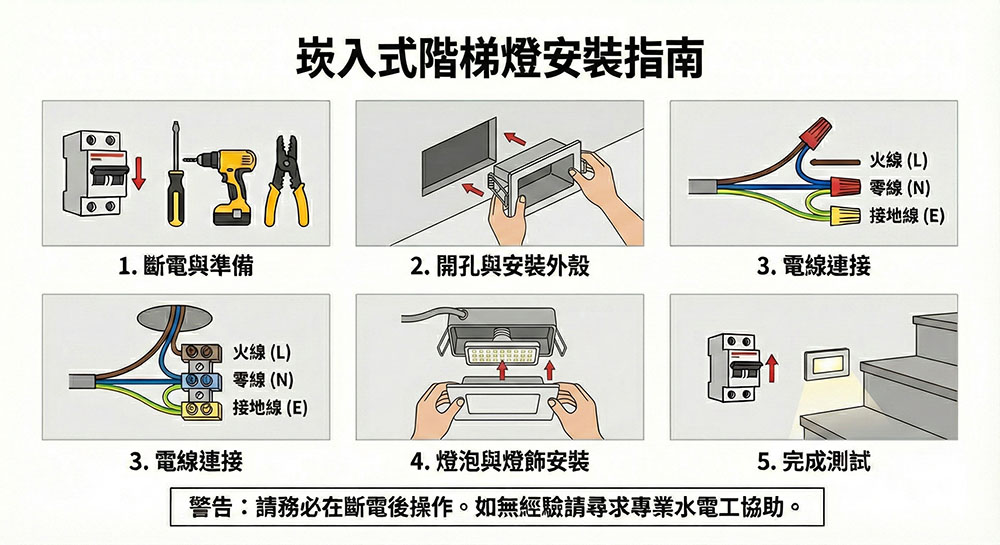 崁入式階梯燈安裝指南

1. 斷電與準備

2. 開孔與安裝外殼

火線 (L)
零線 (N)
接地線 (E)

3. 電線連接

火線 (L)
零線 (N)
接地線 (E)

3. 電線連接

4. 燈泡與燈飾安裝

5. 完成測試

警告：請務必在斷電後操作。如無經驗請尋求專業水電工協助。