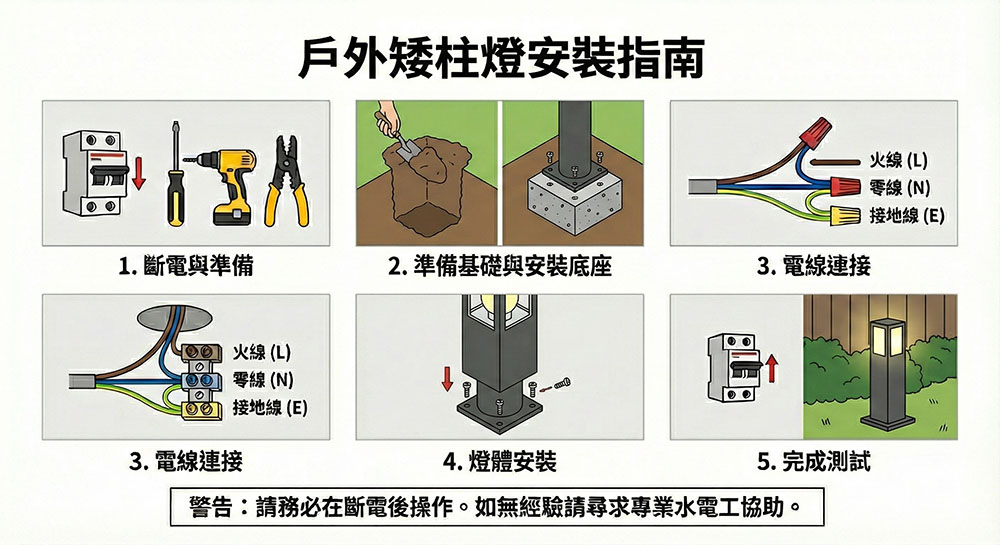 戶外矮柱燈安裝指南

1. 斷電與準備

2. 準備基礎與安裝底座

火線 (L)
零線 (N)
接地線 (E)

3. 電線連接

火線 (L)
零線 (N)
接地線 (E)

3. 電線連接

4. 燈體安裝

5. 完成測試

警告：請務必在斷電後操作。如無經驗請尋求專業水電工協助。