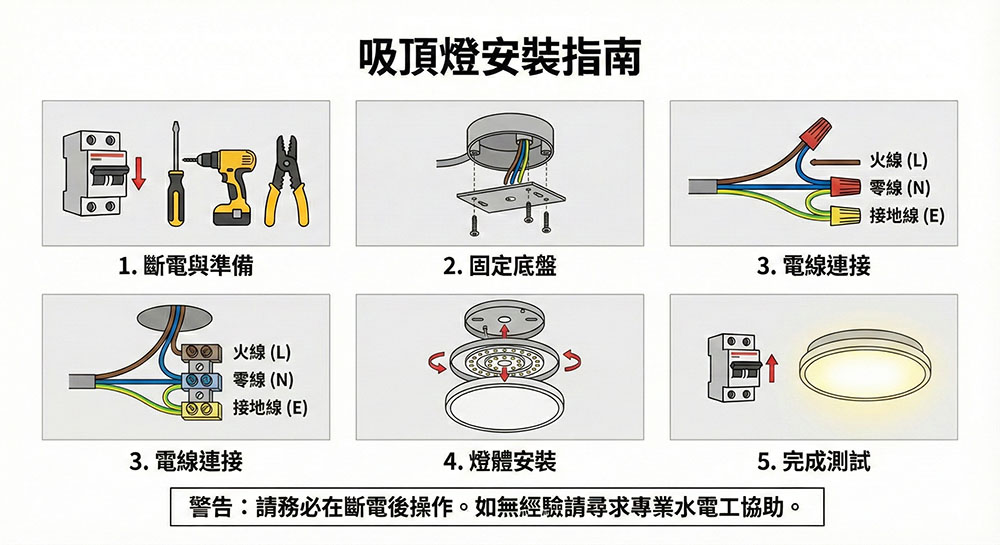 吸頂燈安裝指南

1. 斷電與準備

2. 固定底盤

火線 (L)
零線 (N)
接地線 (E)

3. 電線連接

火線 (L)
零線 (N)
接地線 (E)

3. 電線連接

4. 燈體安裝

5. 完成測試

警告：請務必在斷電後操作。如無經驗請尋求專業水電工協助。