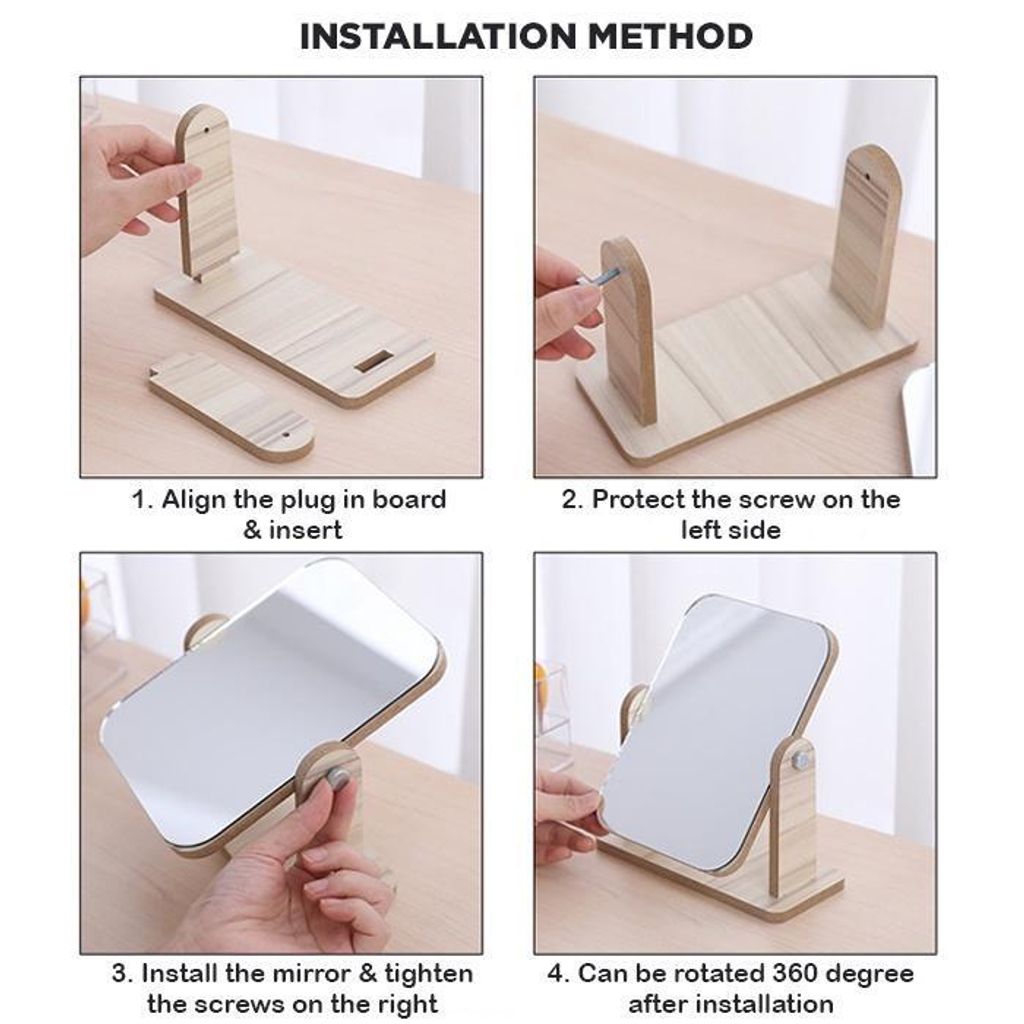 INSTALLATION METHOD

1. Align the plug in board & insert

2. Protect the screw on the left side

3. Install the mirror & tighten the screws on the right

4. Can be rotated 360 degree after installation