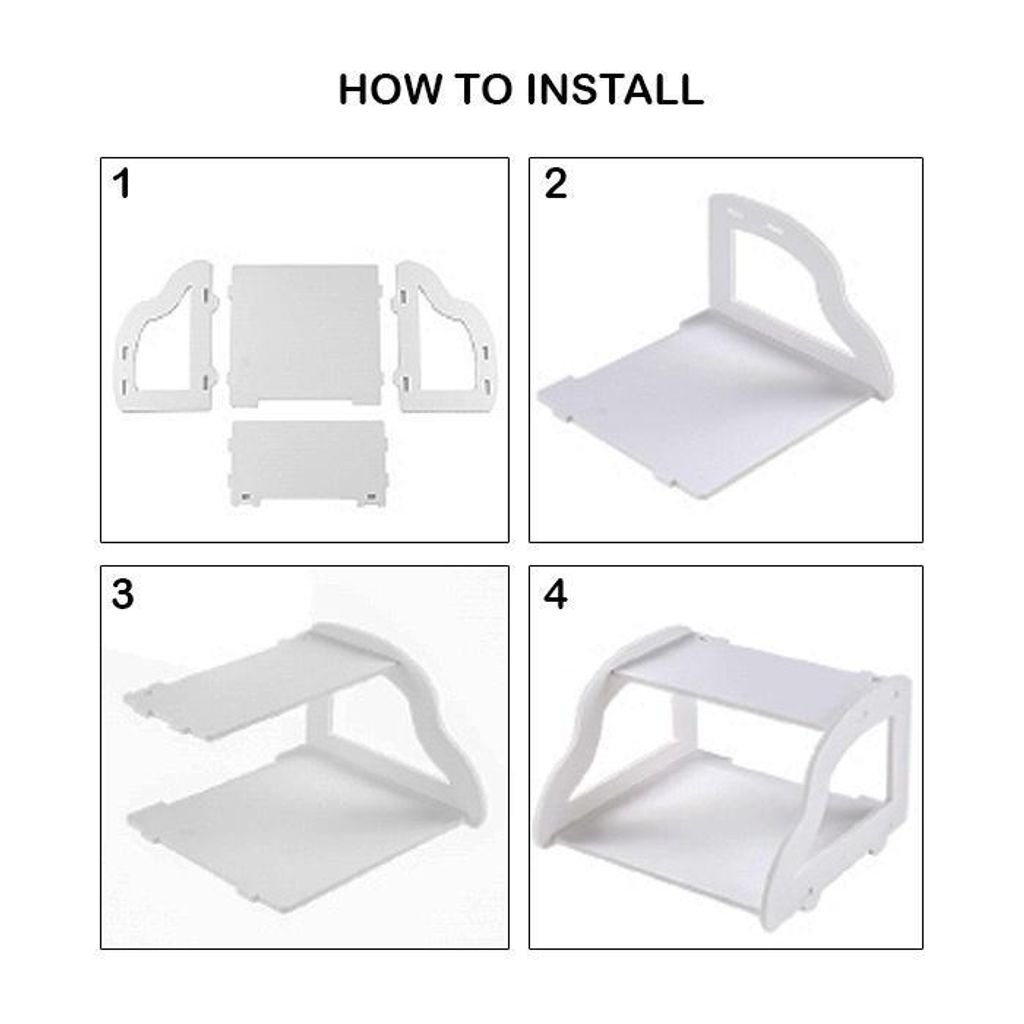 HOW TO INSTALL

1

2

3

4