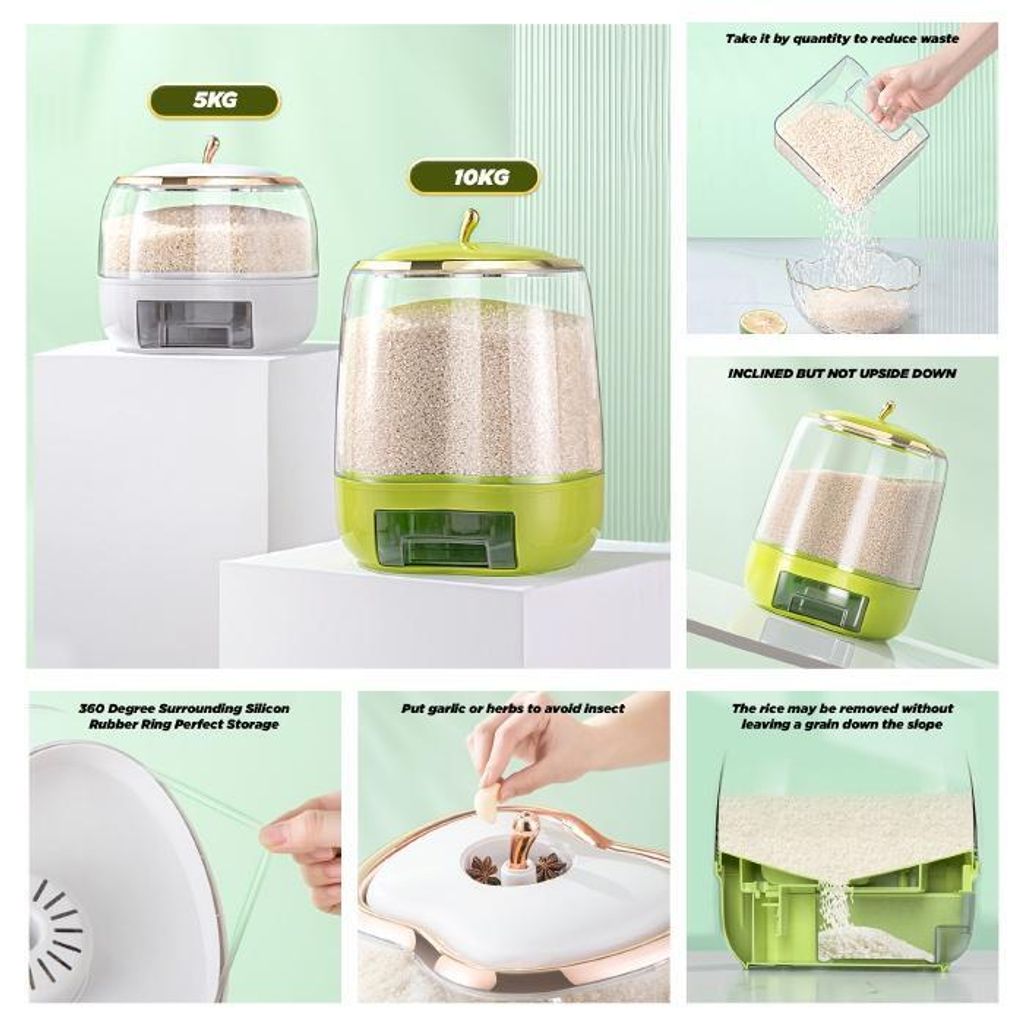 5KG

10KG

Take it by quantity to reduce waste

INCLINED BUT NOT UPSIDE DOWN

360 Degree Surrounding Silicon Rubber Ring Perfect Storage

Put garlic or herbs to avoid insect

The rice may be removed without leaving a grain down the slope