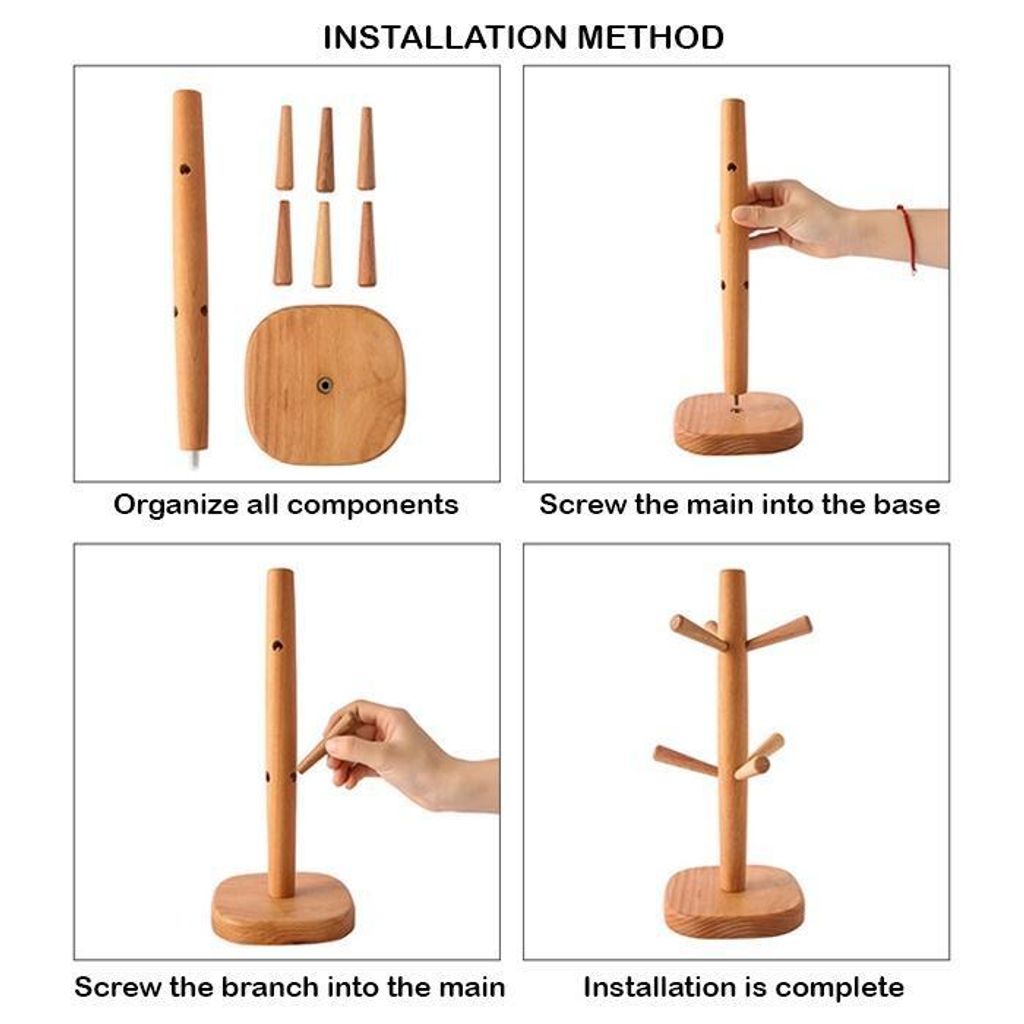 INSTALLATION METHOD

Organize all components

Screw the main into the base

Screw the branch into the main

Installation is complete