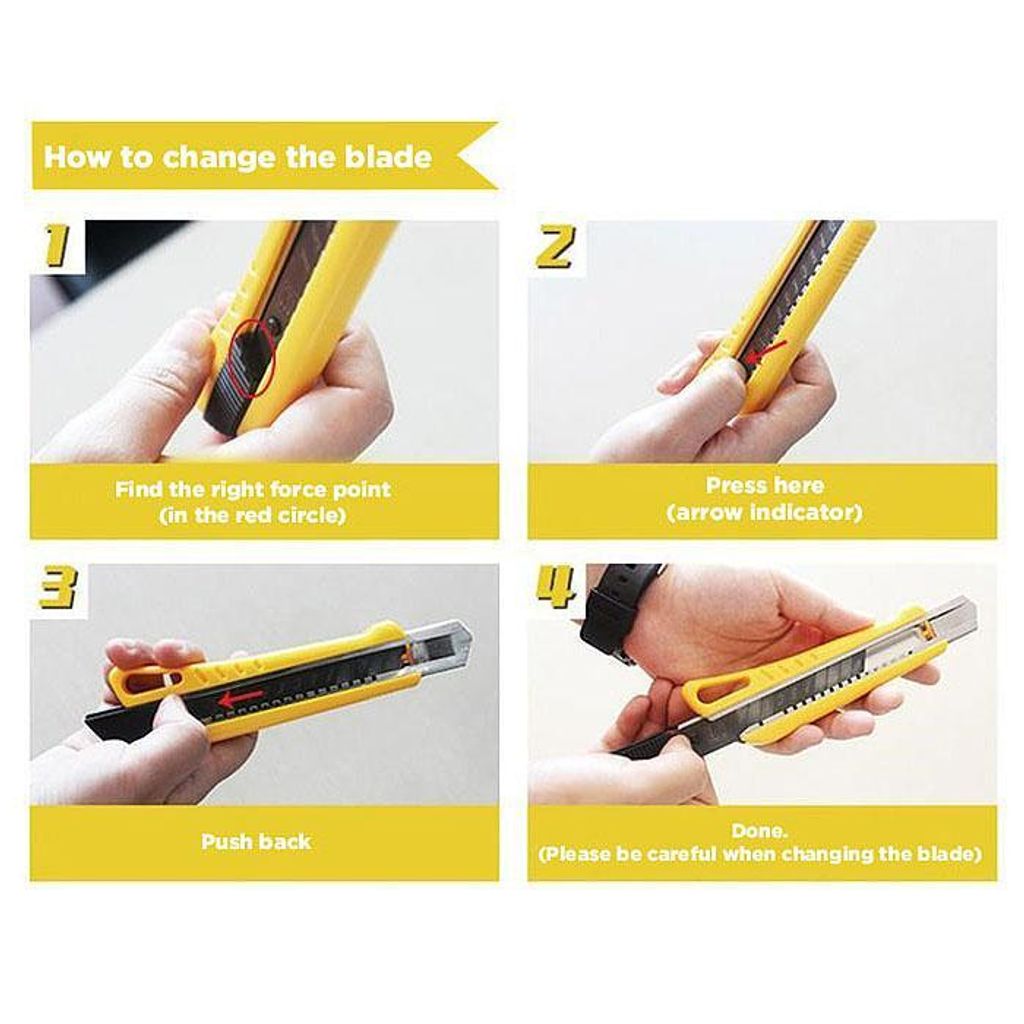 How to change the blade

1

Find the right force point
(in the red circle)

2

Press here
(arrow indicator)

3

Push back

4

Done.
(Please be careful when changing the blade)