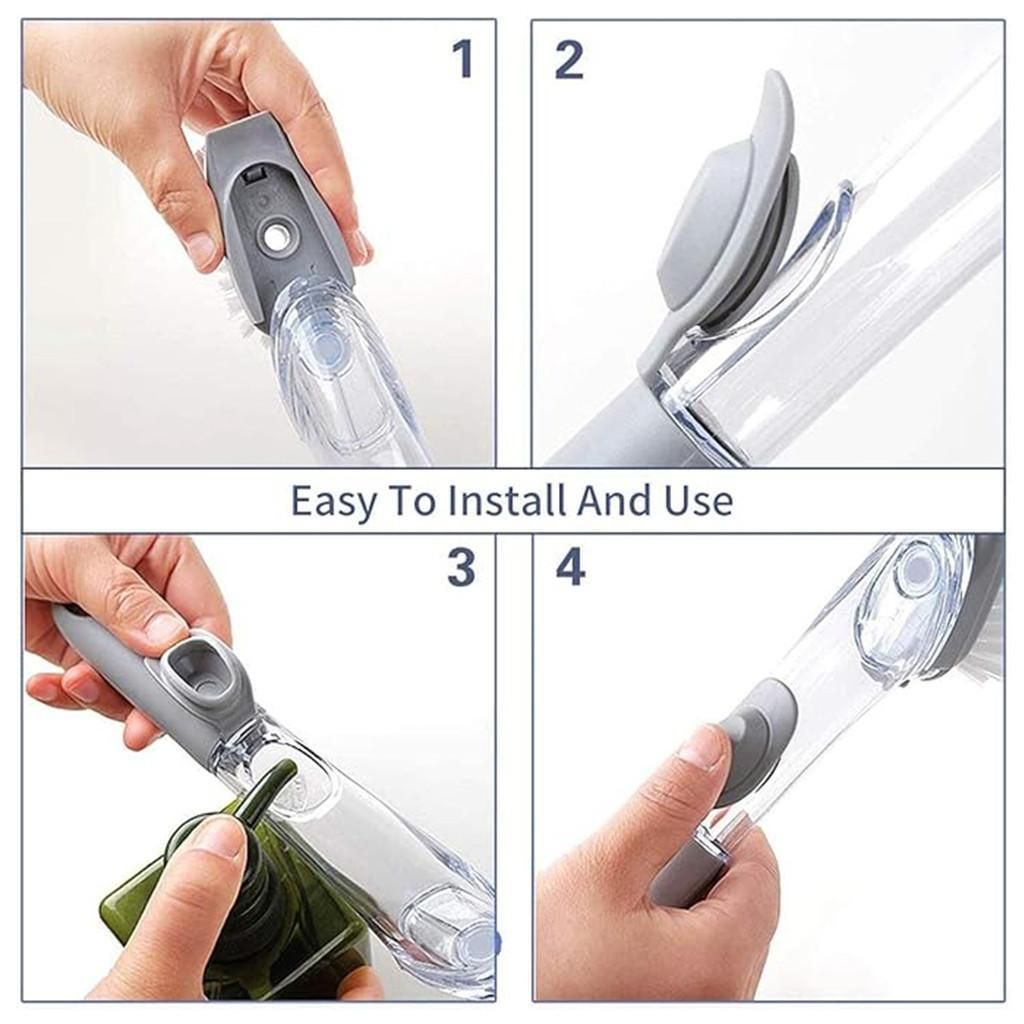 1

2

Easy To Install And Use

3

4