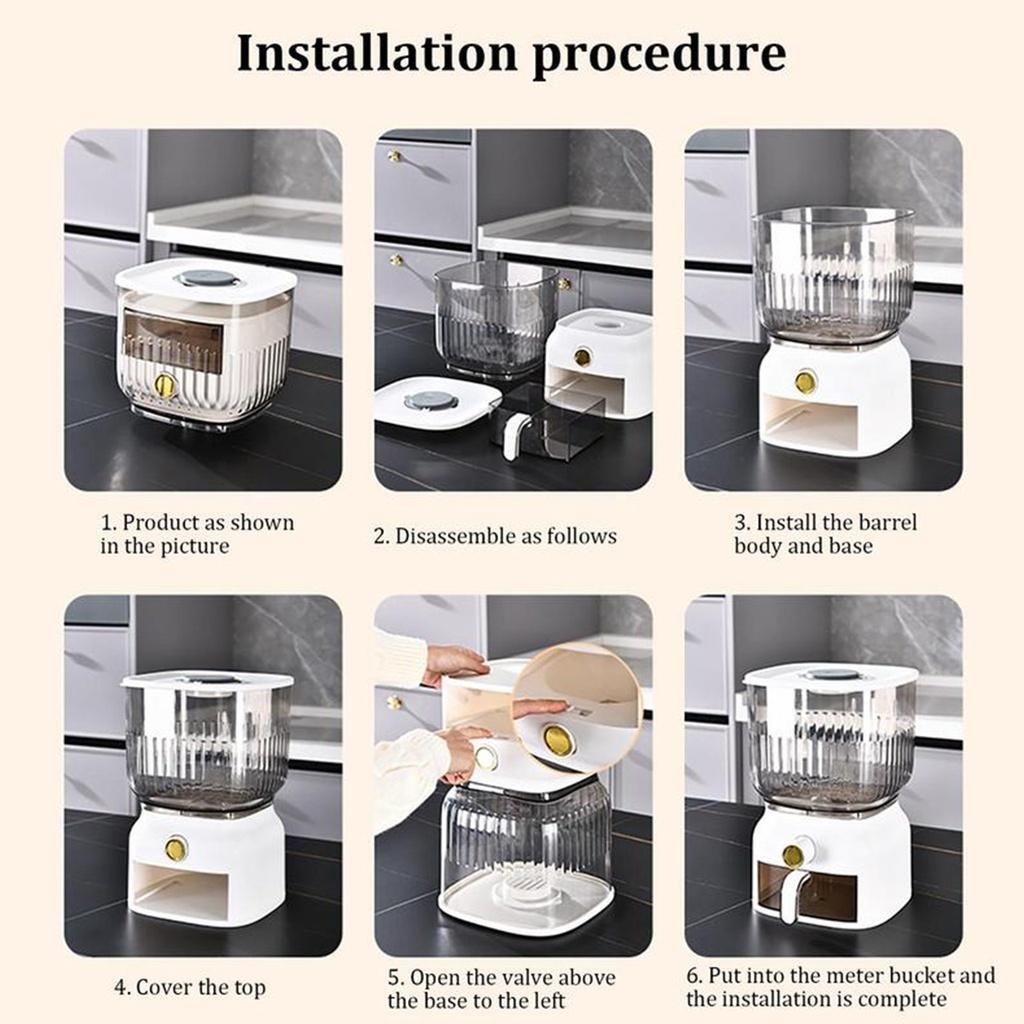 Installation procedure

1. Product as shown in the picture

2. Disassemble as follows

3. Install the barrel body and base

4. Cover the top

5. Open the valve above the base to the left

6. Put into the meter bucket and the installation is complete