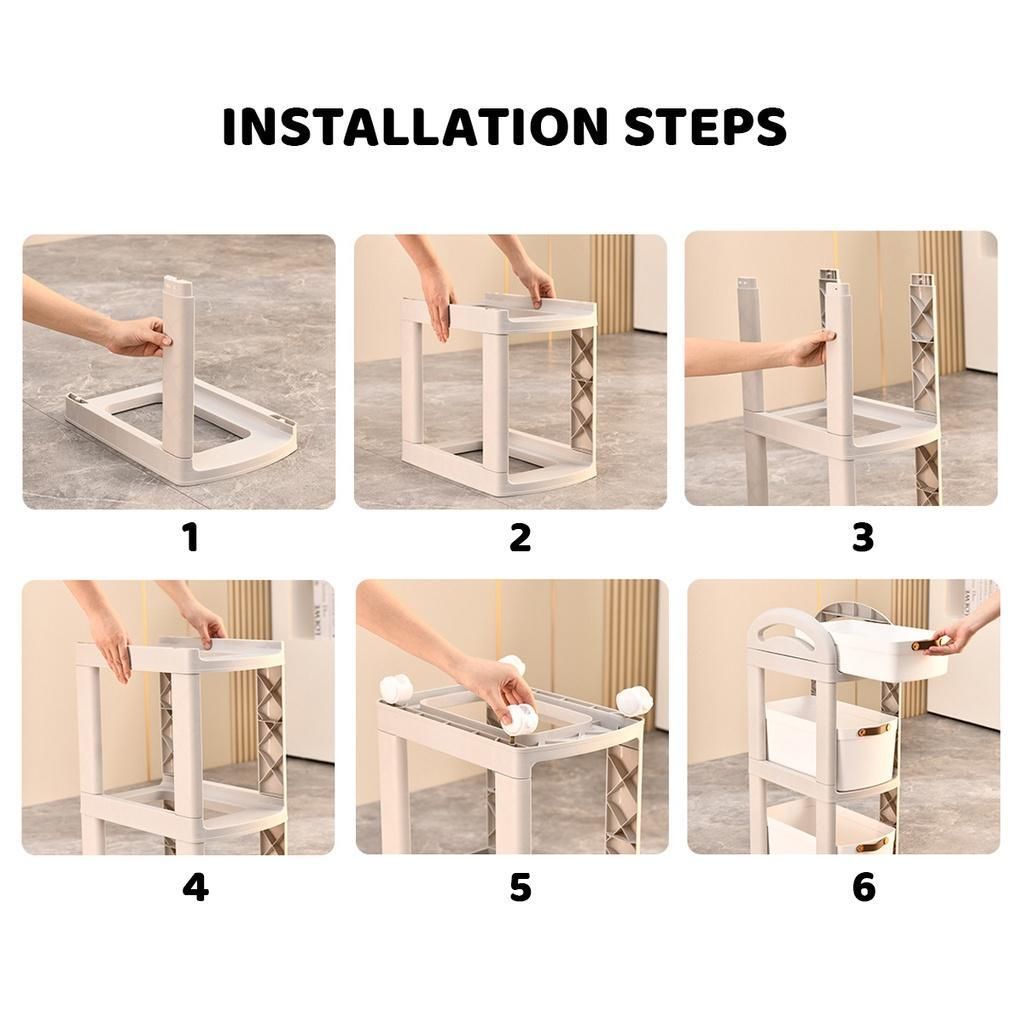 INSTALLATION STEPS

1

2

3

4

5

6