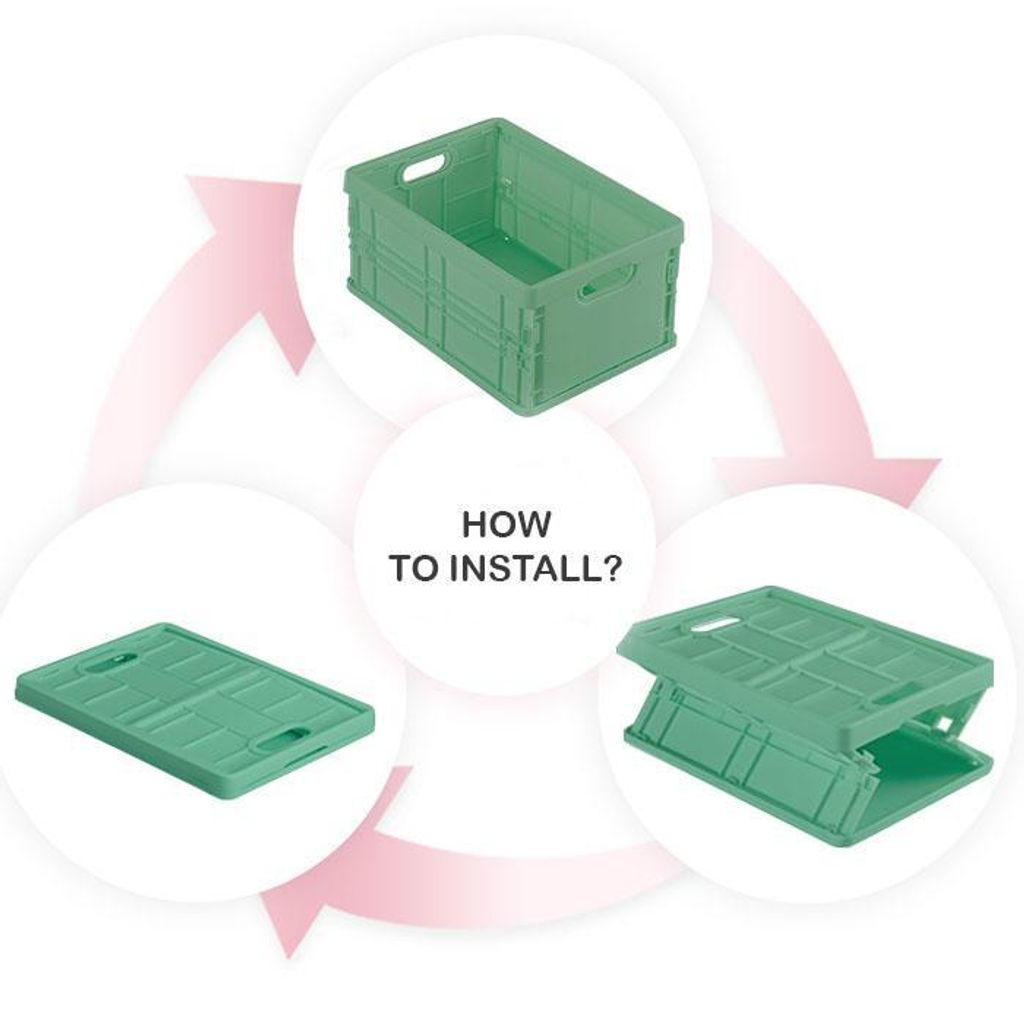 HOW
TO INSTALL?