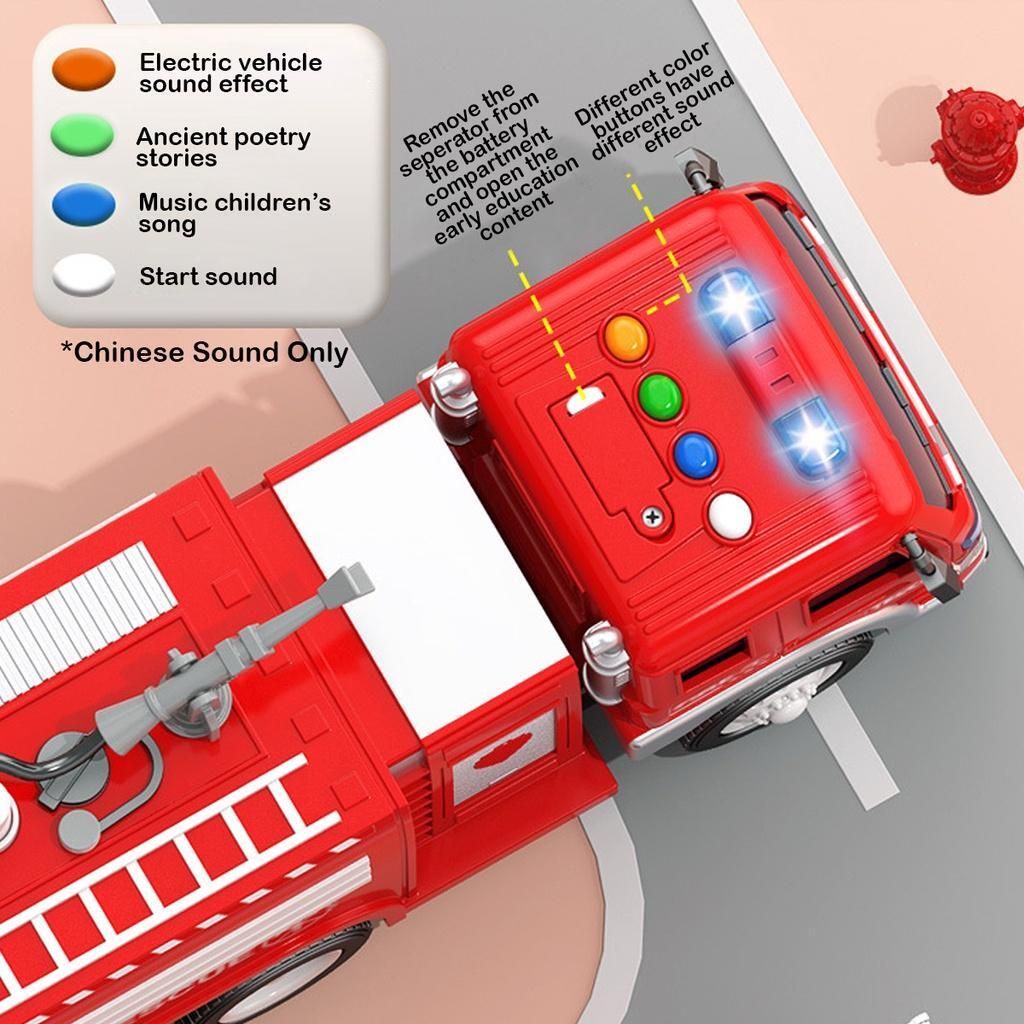 Electric vehicle sound effect

Ancient poetry stories

Music children's song

Start sound

*Chinese Sound Only

Remove the seperator from the battery compartment and open the early education content

Different color buttons have different sound effect