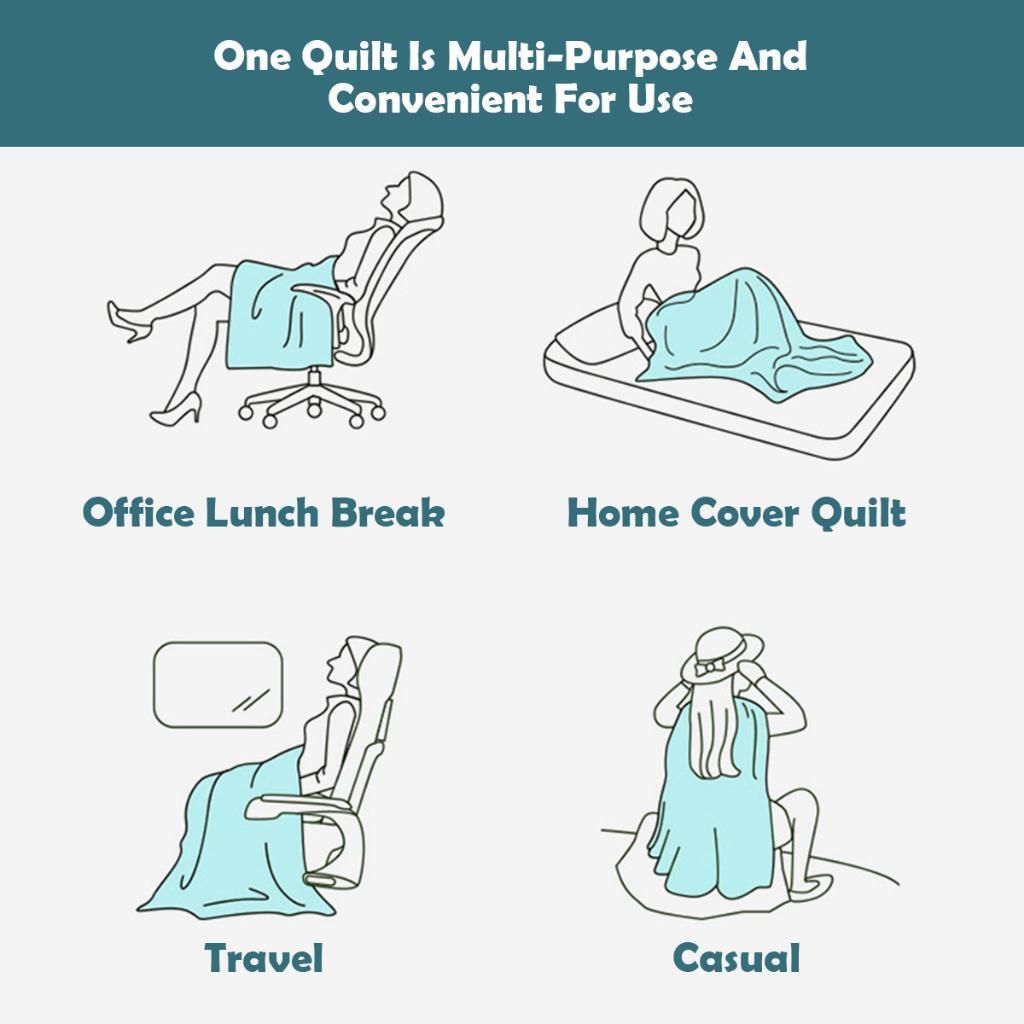 One Quilt Is Multi-Purpose And Convenient For Use

Office Lunch Break

Home Cover Quilt

Travel

Casual