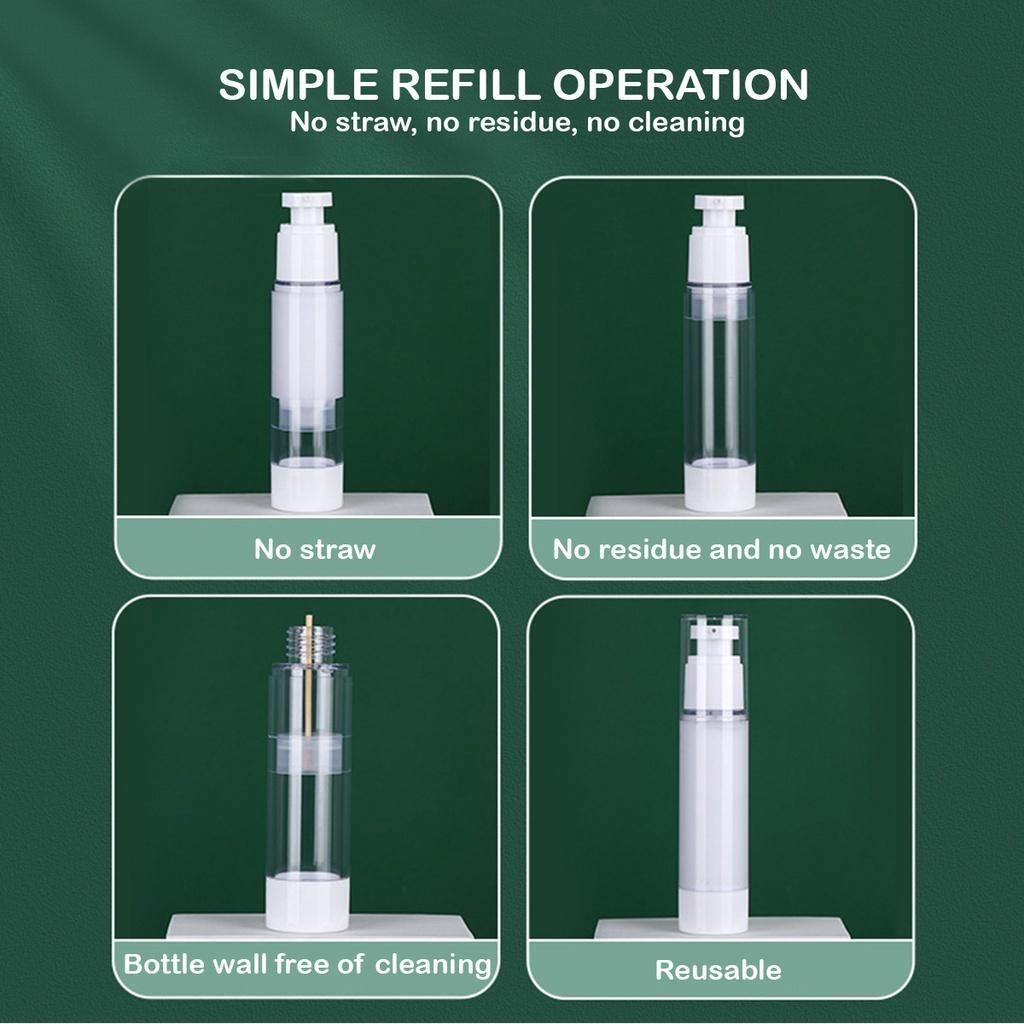 SIMPLE REFILL OPERATION
No straw, no residue, no cleaning

No straw

No residue and no waste

Bottle wall free of cleaning

Reusable