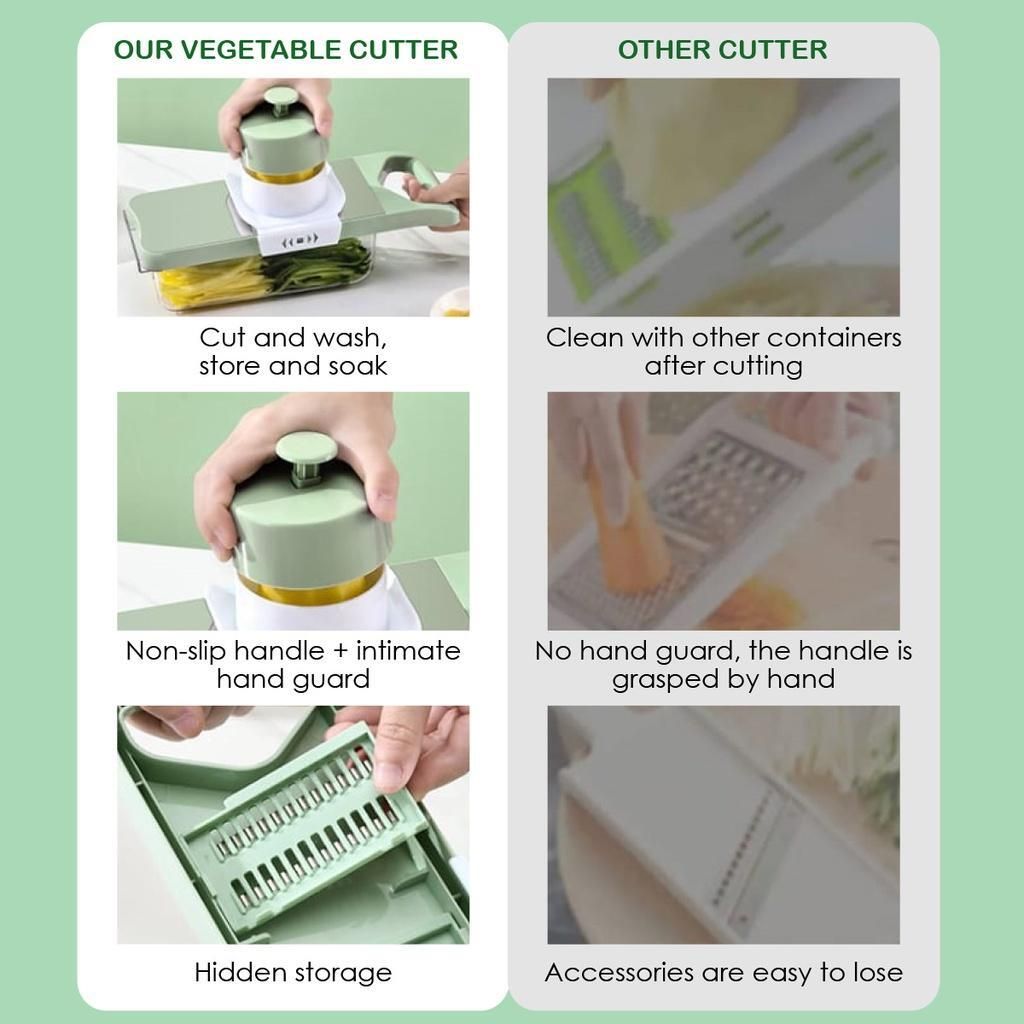 OUR VEGETABLE CUTTER

Cut and wash, store and soak

Non-slip handle + intimate hand guard

Hidden storage

OTHER CUTTER

Clean with other containers after cutting

No hand guard, the handle is grasped by hand

Accessories are easy to lose