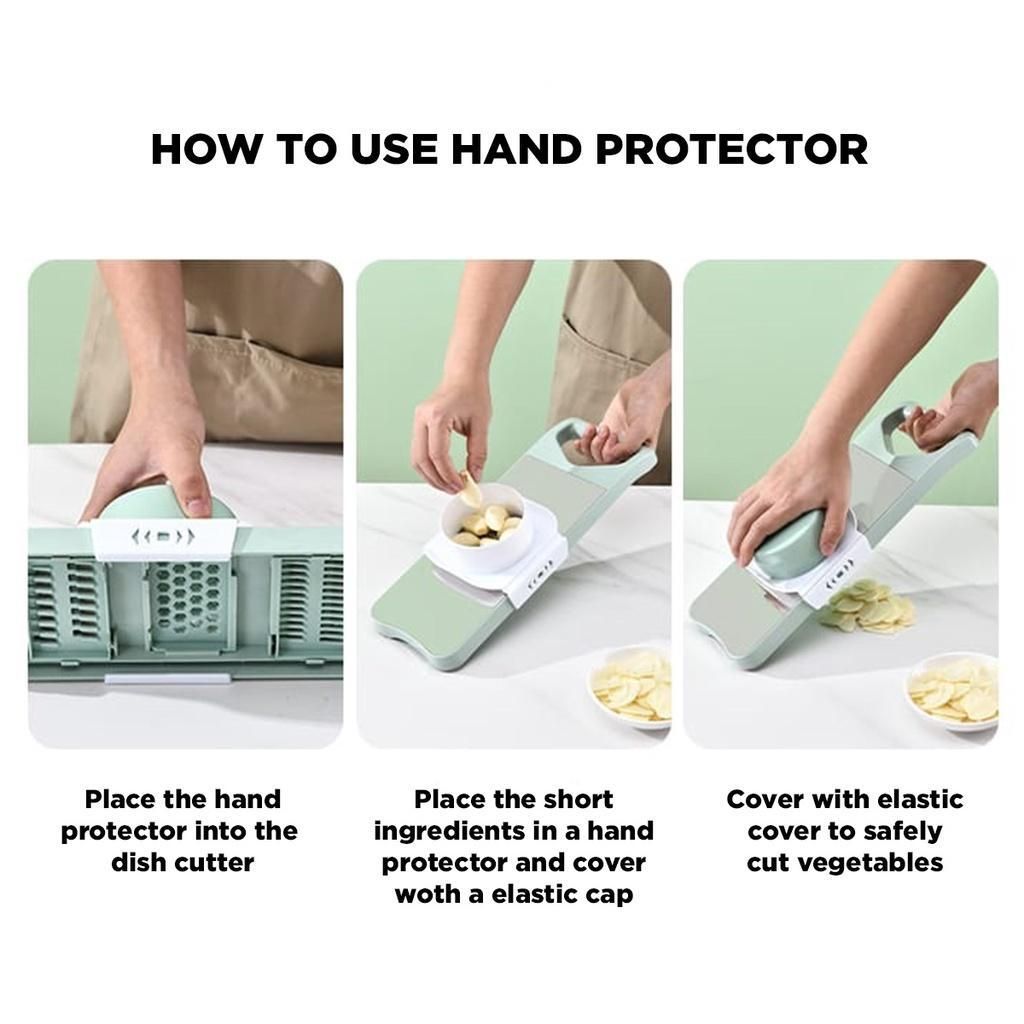 HOW TO USE HAND PROTECTOR

Place the hand protector into the dish cutter

Place the short ingredients in a hand protector and cover woth a elastic cap

Cover with elastic cover to safely cut vegetables