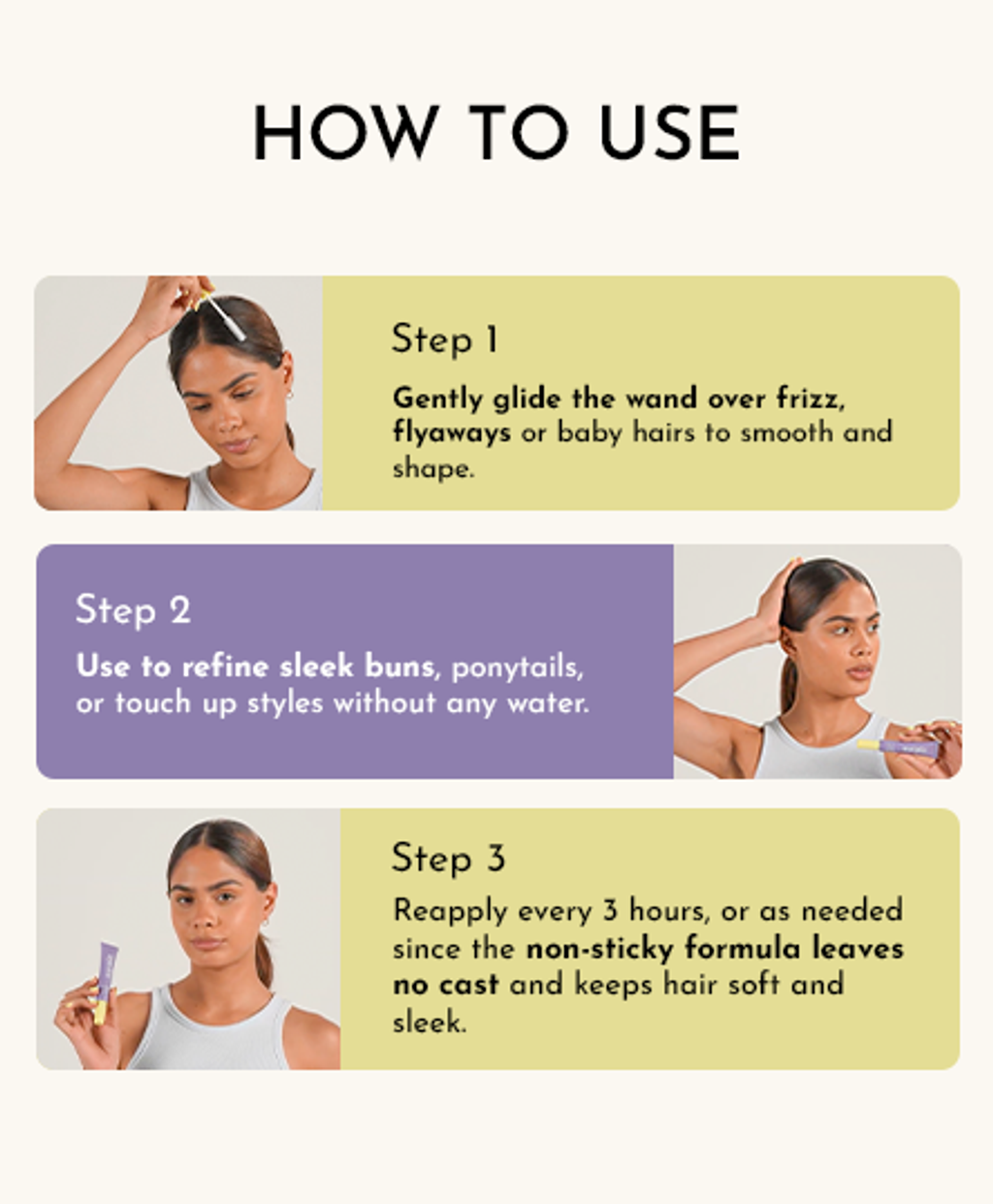 HOW TO USE

Step 1

Gently glide the wand over frizz, flyaways or baby hairs to smooth and shape.

Step 2

Use to refine sleek buns, ponytails, or touch up styles without any water.

Step 3

Reapply every 3 hours, or as needed since the non-sticky formula leaves no cast and keeps hair soft and sleek.