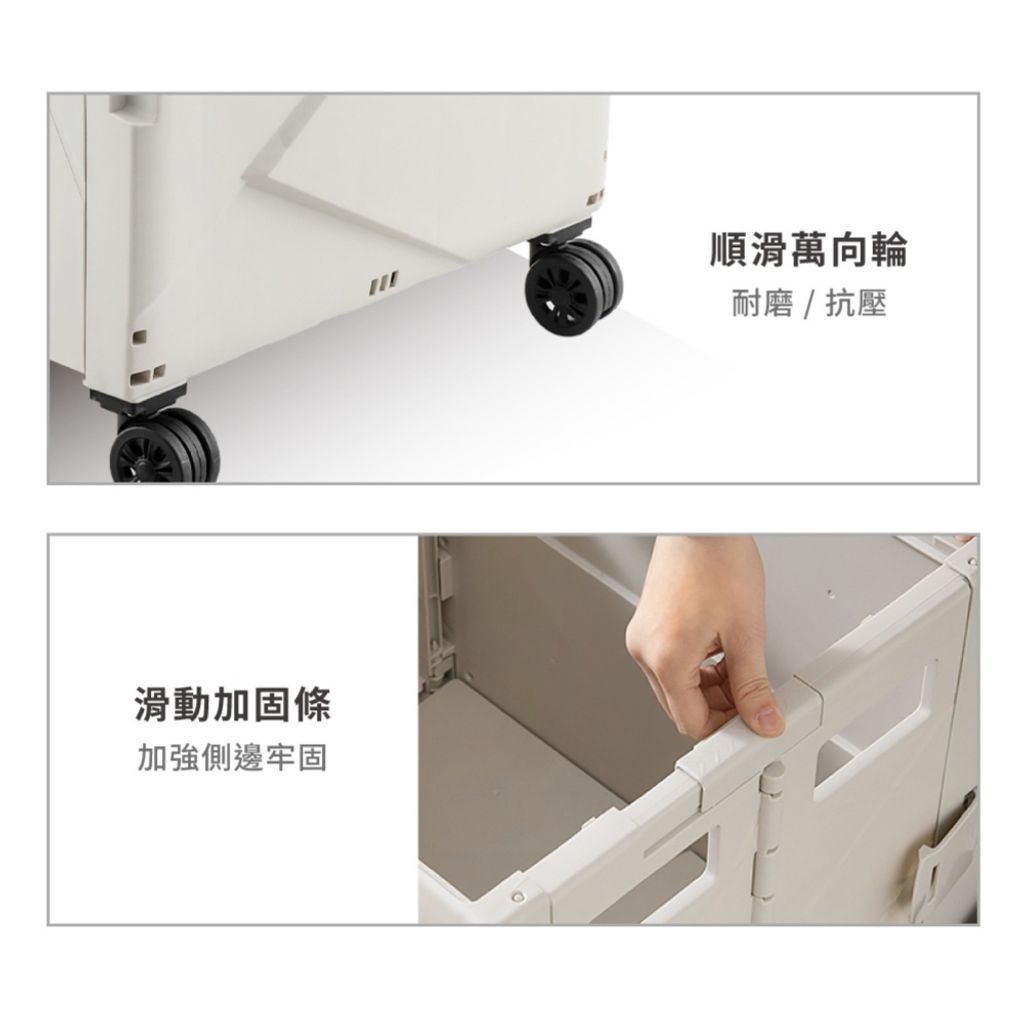 順滑萬向輪
耐磨 / 抗壓

滑動加固條
加強側邊牢固