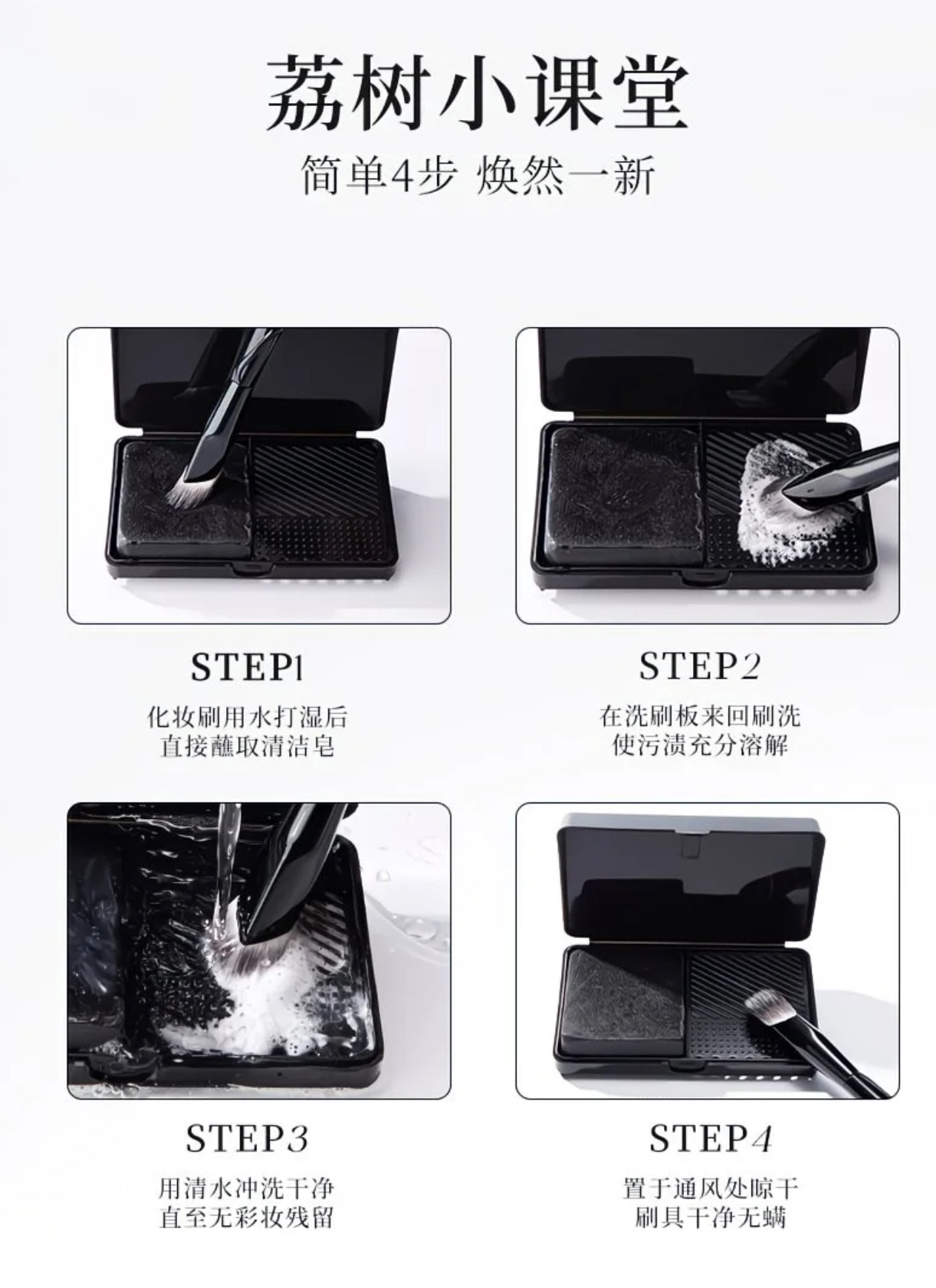 荔树小课堂

简单4步 焕然一新

STEP1

化妆刷用水打湿后
直接蘸取清洁皂

STEP2

在洗刷板来回刷洗
使污渍充分溶解

STEP3

用清水冲洗干净
直至无彩妆残留

STEP4

置于通风处晾干
刷具干净无螨