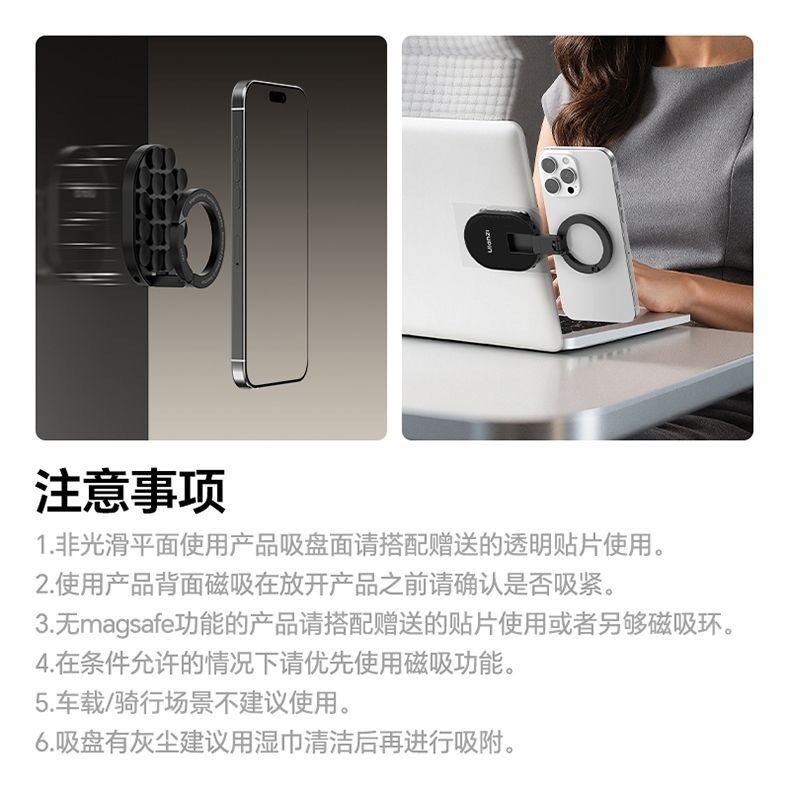 Ulanzi

注意事项

1.非光滑平面使用产品吸盘面请搭配赠送的透明贴片使用。

2.使用产品背面磁吸在放开产品之前请确认是否吸紧。

3.无magsafe功能的产品请搭配赠送的贴片使用或者另够磁吸环。

4.在条件允许的情况下请优先使用磁吸功能。

5.车载/骑行场景不建议使用。

6.吸盘有灰尘建议用湿巾清洁后再进行吸附。