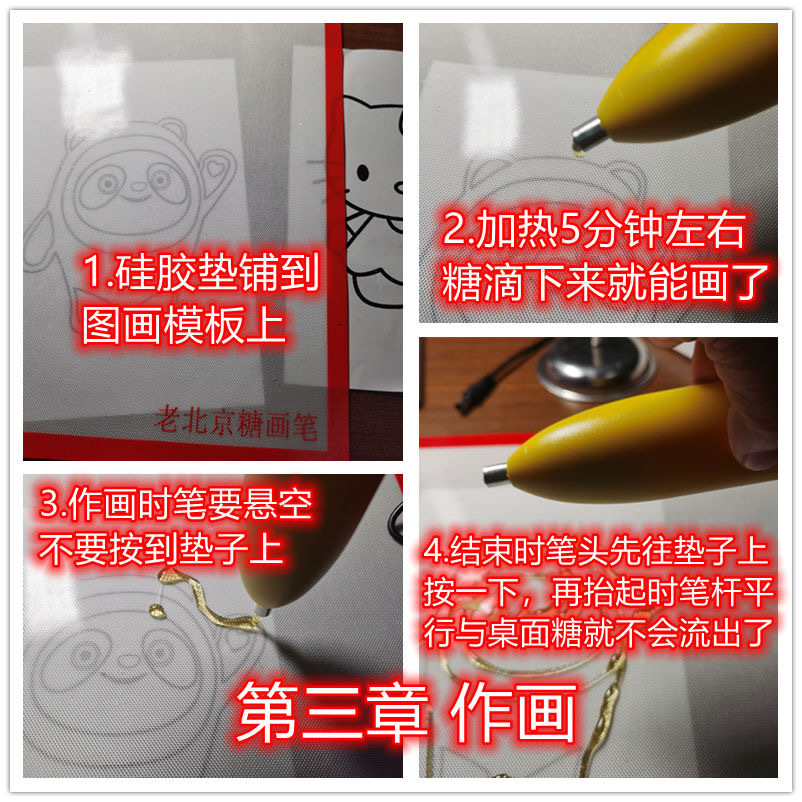 1.硅胶垫铺到图画模板上

老北京糖画笔

2.加热5分钟左右糖滴下来就能画了

3.作画时笔要悬空不要按到垫子上

4.结束时笔头先往垫子上按一下，再抬起时笔杆平行与桌面糖就不会流出了

第三章 作画