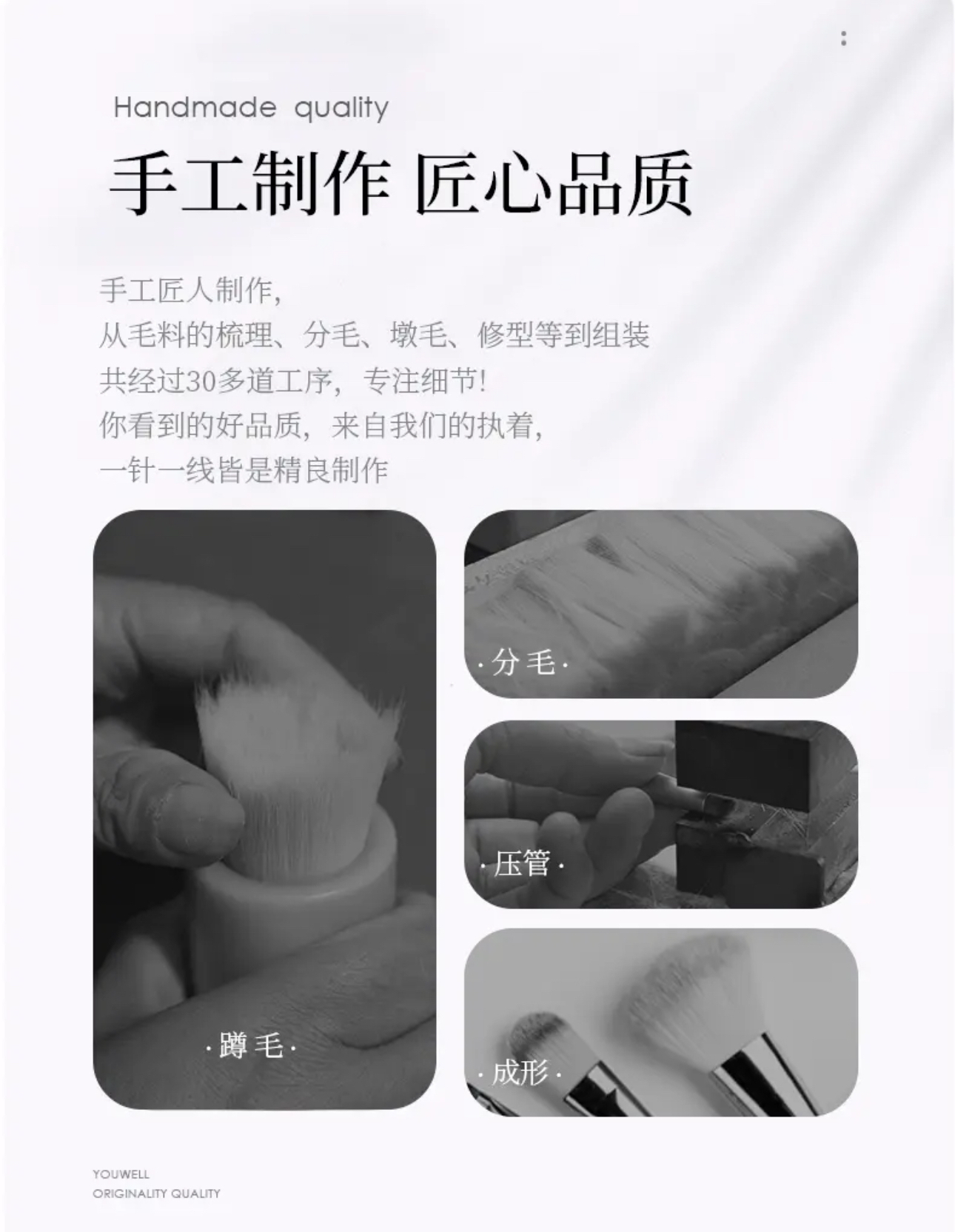 Handmade quality

手工制作 匠心品质

手工匠人制作，
从毛料的梳理、分毛、墩毛、修型等到组装
共经过30多道工序，专注细节！
你看到的好品质，来自我们的执着，
一针一线皆是精良制作

·蹲毛·

·分毛·

·压管·

·成形·

YOUWELL
ORIGINALITY QUALITY