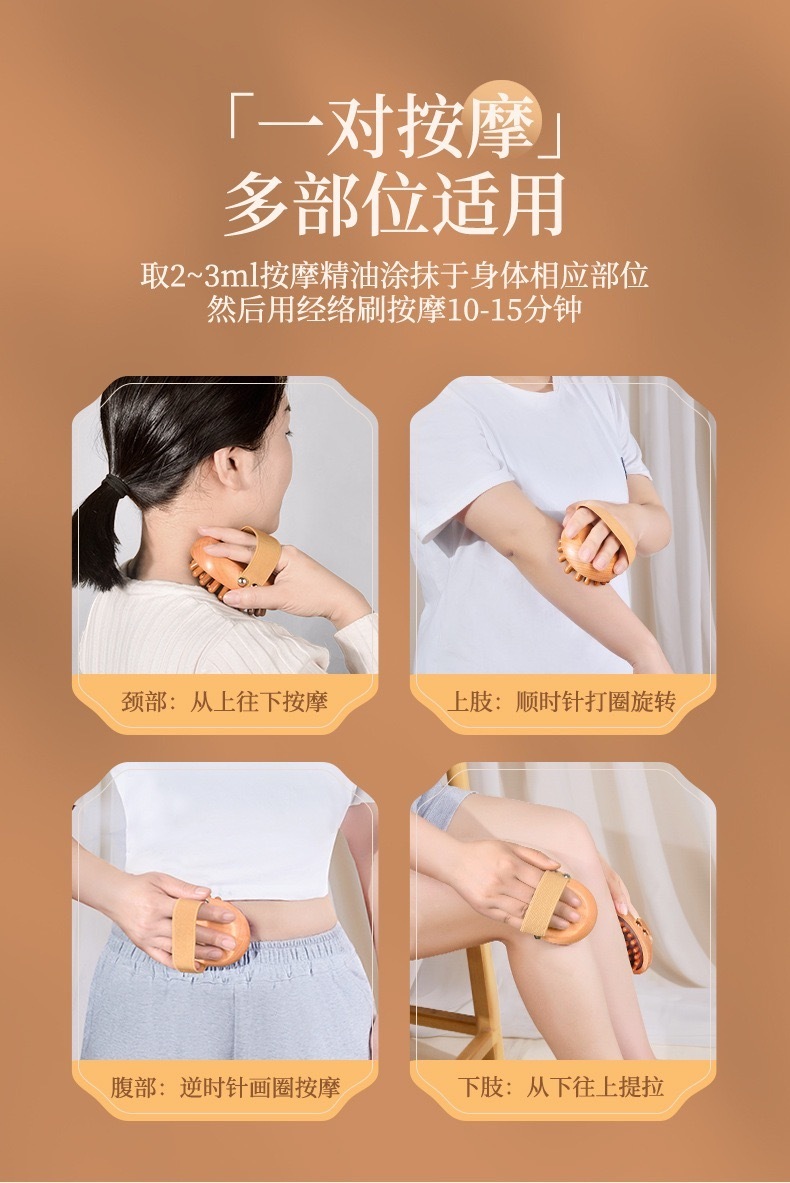 「一对按摩」
多部位适用

取2~3ml按摩精油涂抹于身体相应部位
然后用经络刷按摩10-15分钟

颈部：从上往下按摩

上肢：顺时针打圈旋转

腹部：逆时针画圈按摩

下肢：从下往上提拉