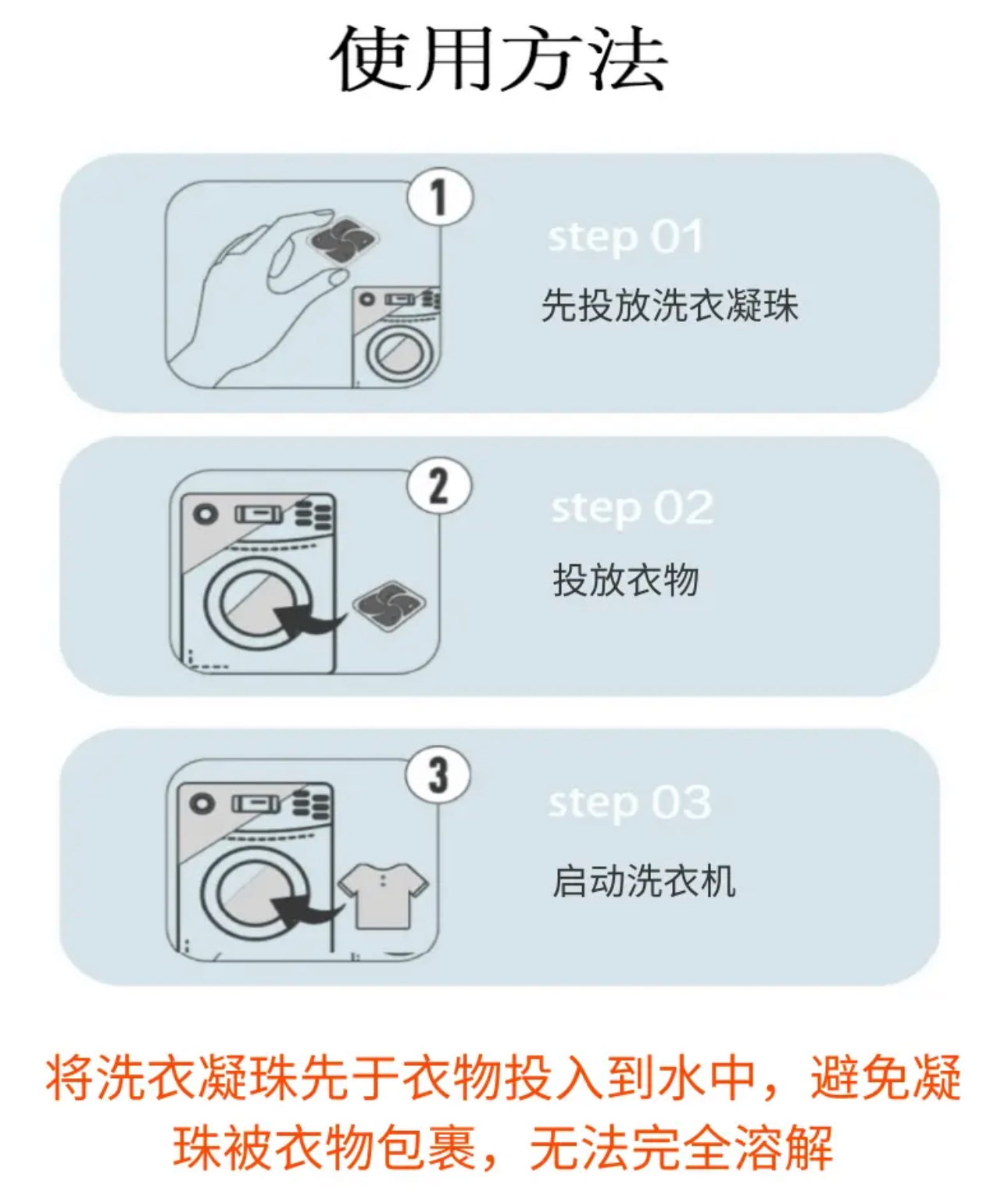 使用方法

1

step 01
先投放洗衣凝珠

2

step 02
投放衣物

3

step 03
启动洗衣机

将洗衣凝珠先于衣物投入到水中，避免凝珠被衣物包裹，无法完全溶解