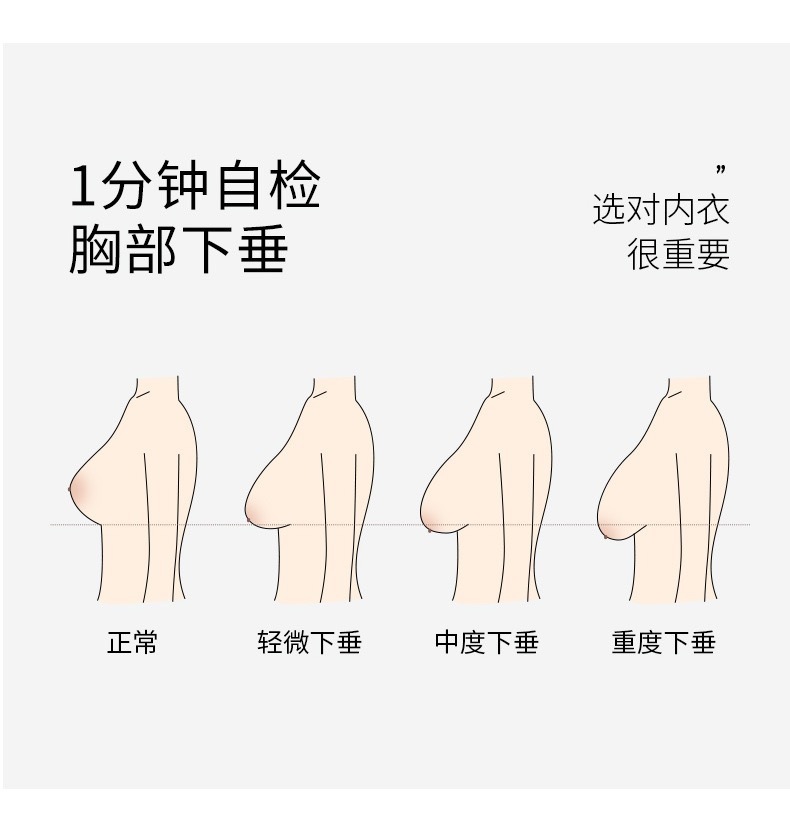 1分钟自检
胸部下垂

”
选对内衣
很重要

正常

轻微下垂

中度下垂

重度下垂