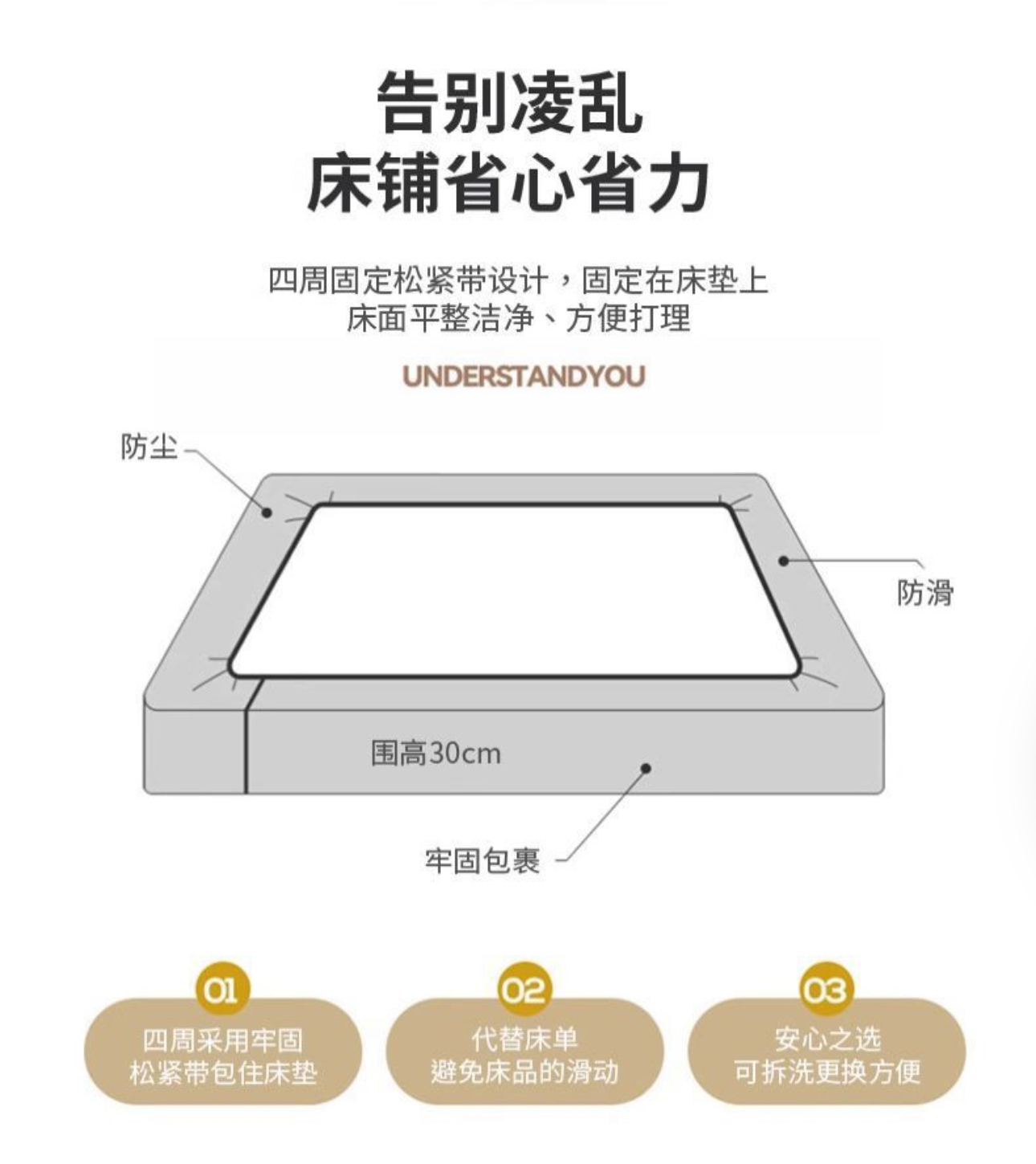 告别凌乱
床铺省心省力

四周固定松紧带设计，固定在床垫上
床面平整洁净、方便打理

UNDERSTANDYOU

防尘

防滑

围高30cm

牢固包裹

01
四周采用牢固
松紧带包住床垫

02
代替床单
避免床品的滑动

03
安心之选
可拆洗更换方便