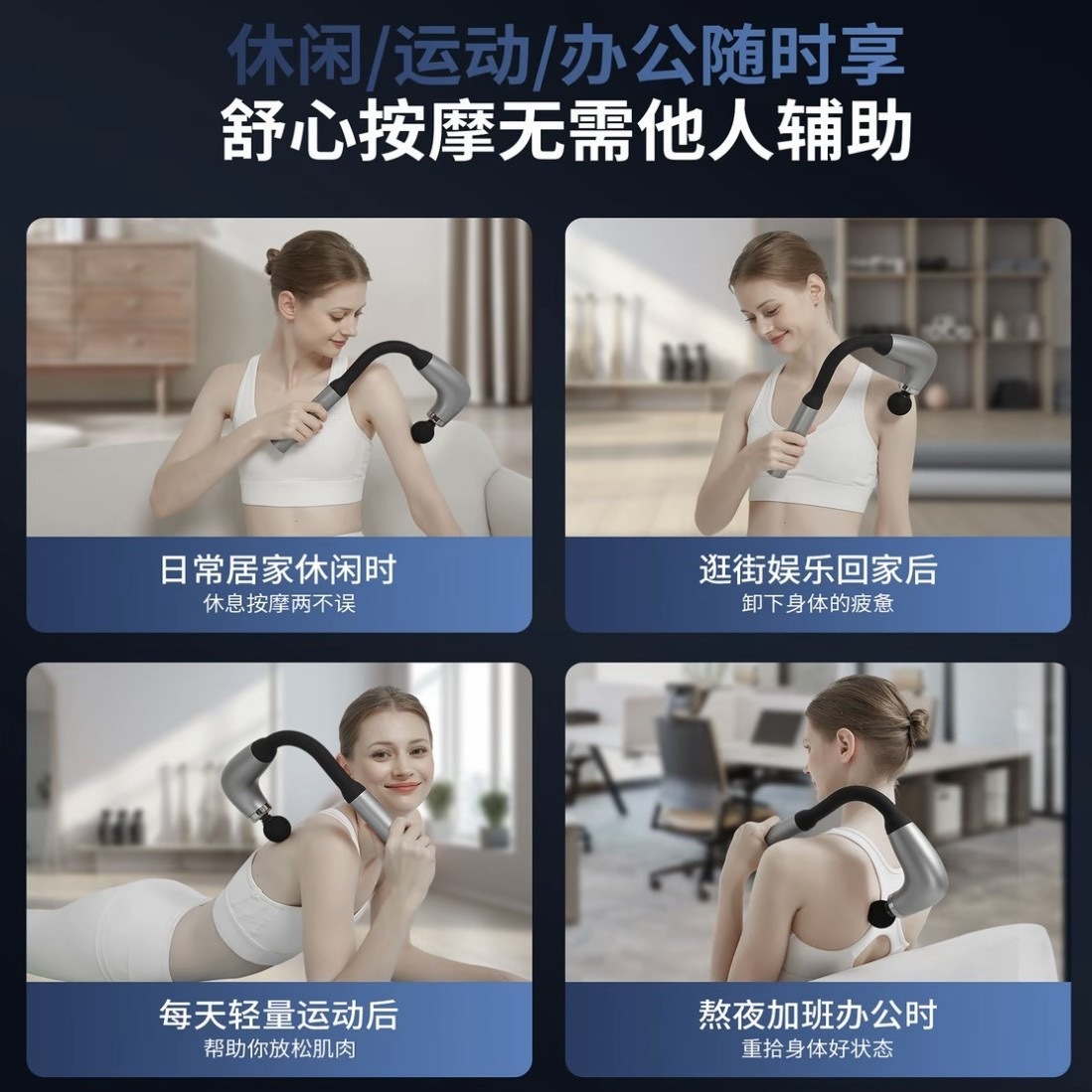 休闲/运动/办公随时享
舒心按摩无需他人辅助

日常居家休闲时
休息按摩两不误

逛街娱乐回家后
卸下身体的疲惫

每天轻量运动后
帮助你放松肌肉

熬夜加班办公时
重拾身体好状态