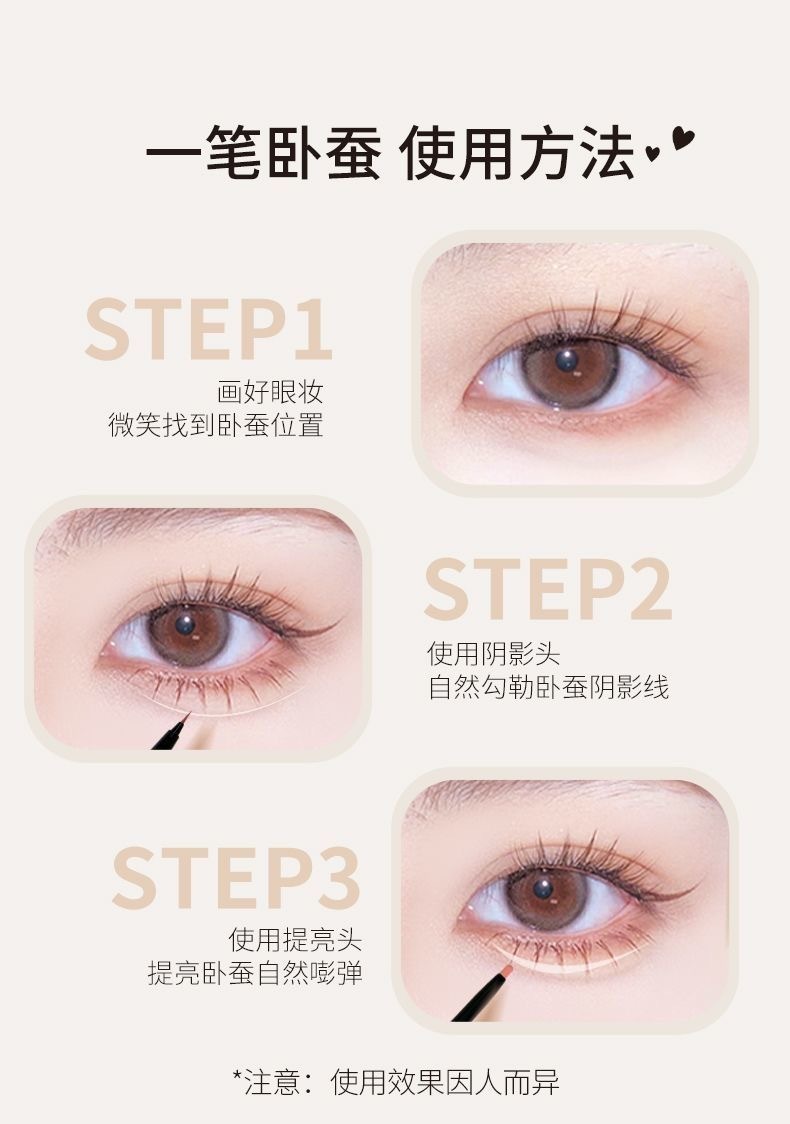 一笔卧蚕 使用方法

STEP1
画好眼妆
微笑找到卧蚕位置

STEP2
使用阴影头
自然勾勒卧蚕阴影线

STEP3
使用提亮头
提亮卧蚕自然嘭弹

*注意：使用效果因人而异