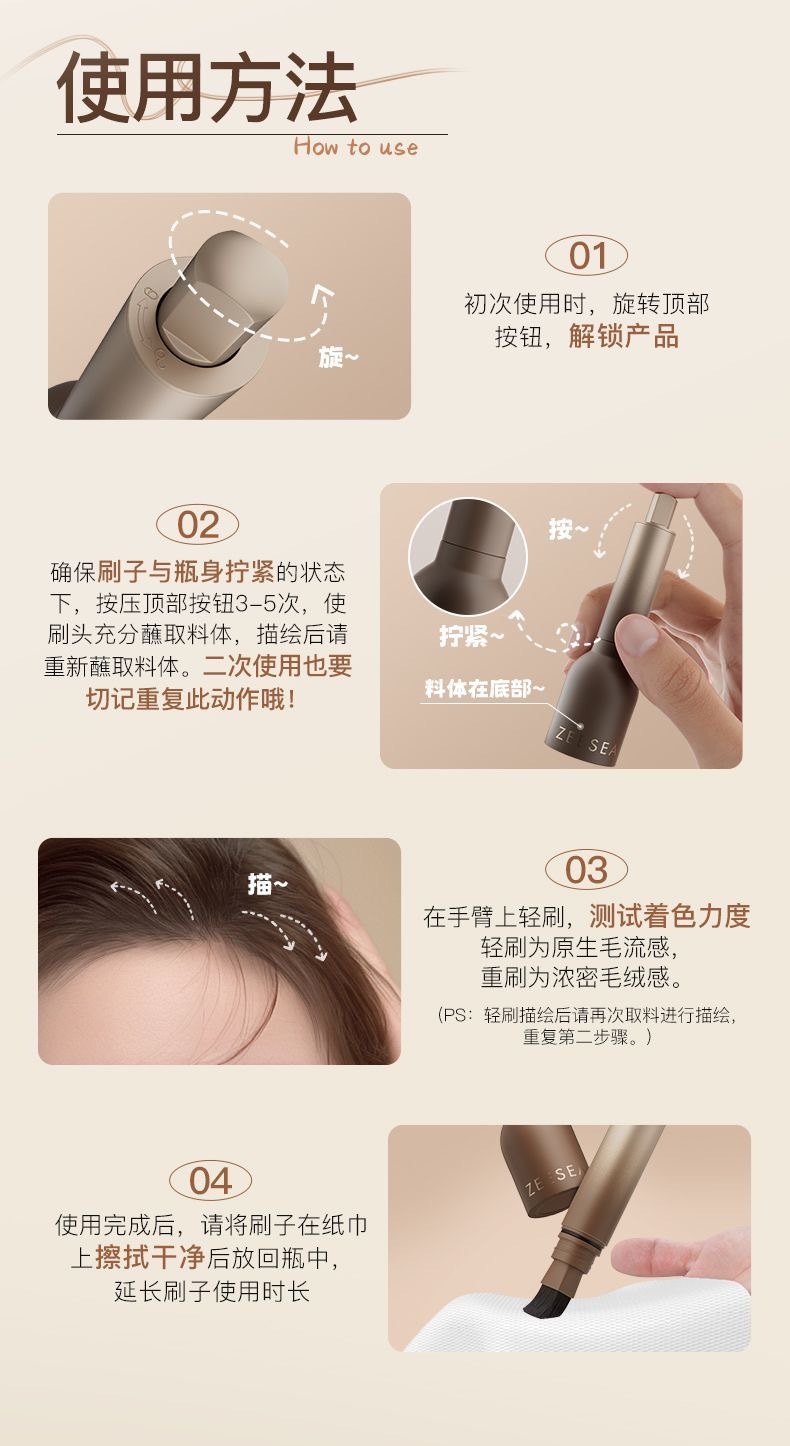 使用方法
How to use

旋~

01
初次使用时，旋转顶部按钮，解锁产品

02
确保刷子与瓶身拧紧的状态下，按压顶部按钮3-5次，使刷头充分蘸取料体，描绘后请重新蘸取料体。二次使用也要切记重复此动作哦！

按~
拧紧~
料体在底部~
ZEESEA

描~

03
在手臂上轻刷，测试着色力度
轻刷为原生毛流感，
重刷为浓密毛绒感。
(PS：轻刷描绘后请再次取料进行描绘，重复第二步骤。)

04
使用完成后，请将刷子在纸巾上擦拭干净后放回瓶中，延长刷子使用时长

ZEESEA